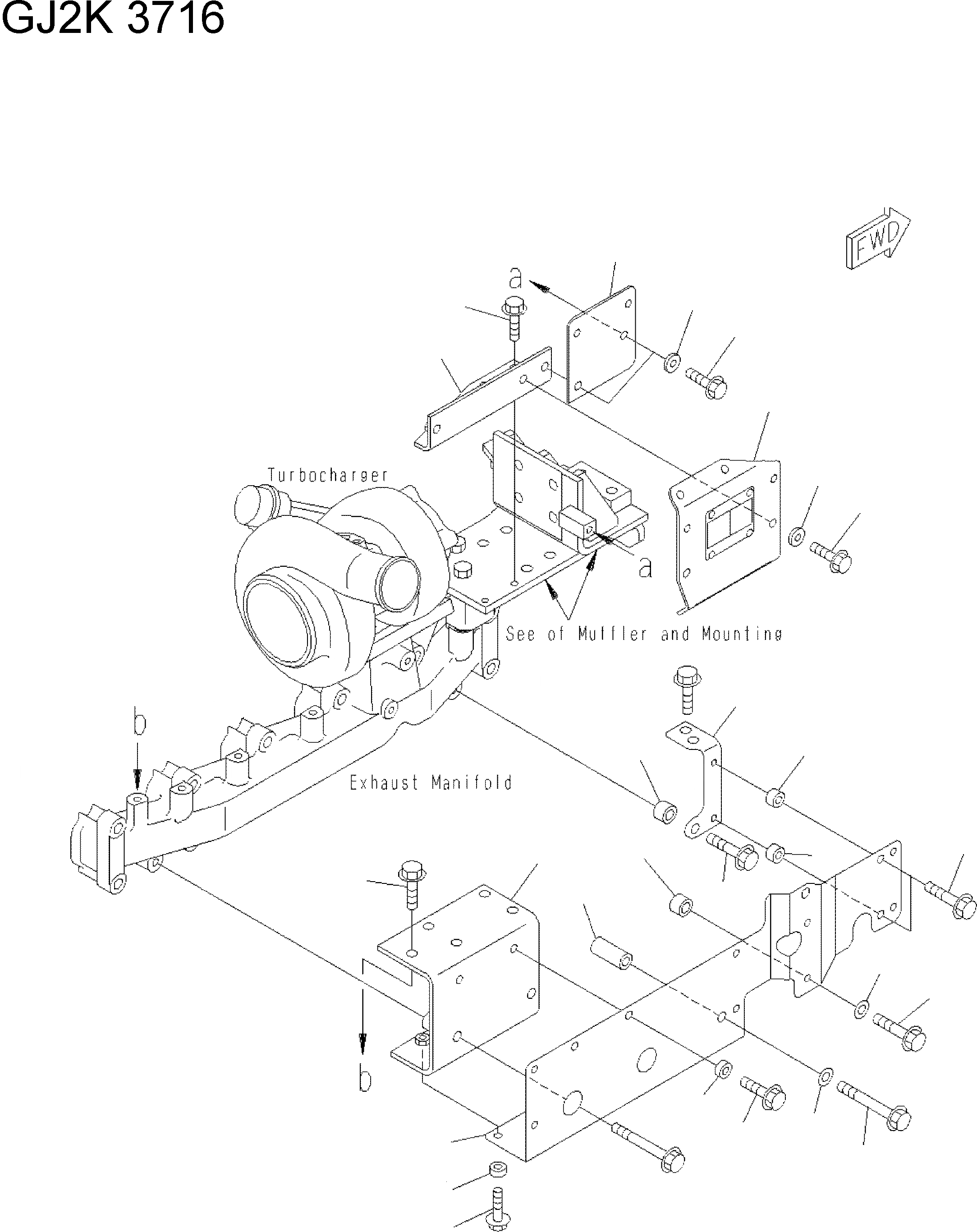 GJ2K 3716

FWD

a

Turbocharger

a

See of Muffler and Mounting

b

Exhaust Manifold

b