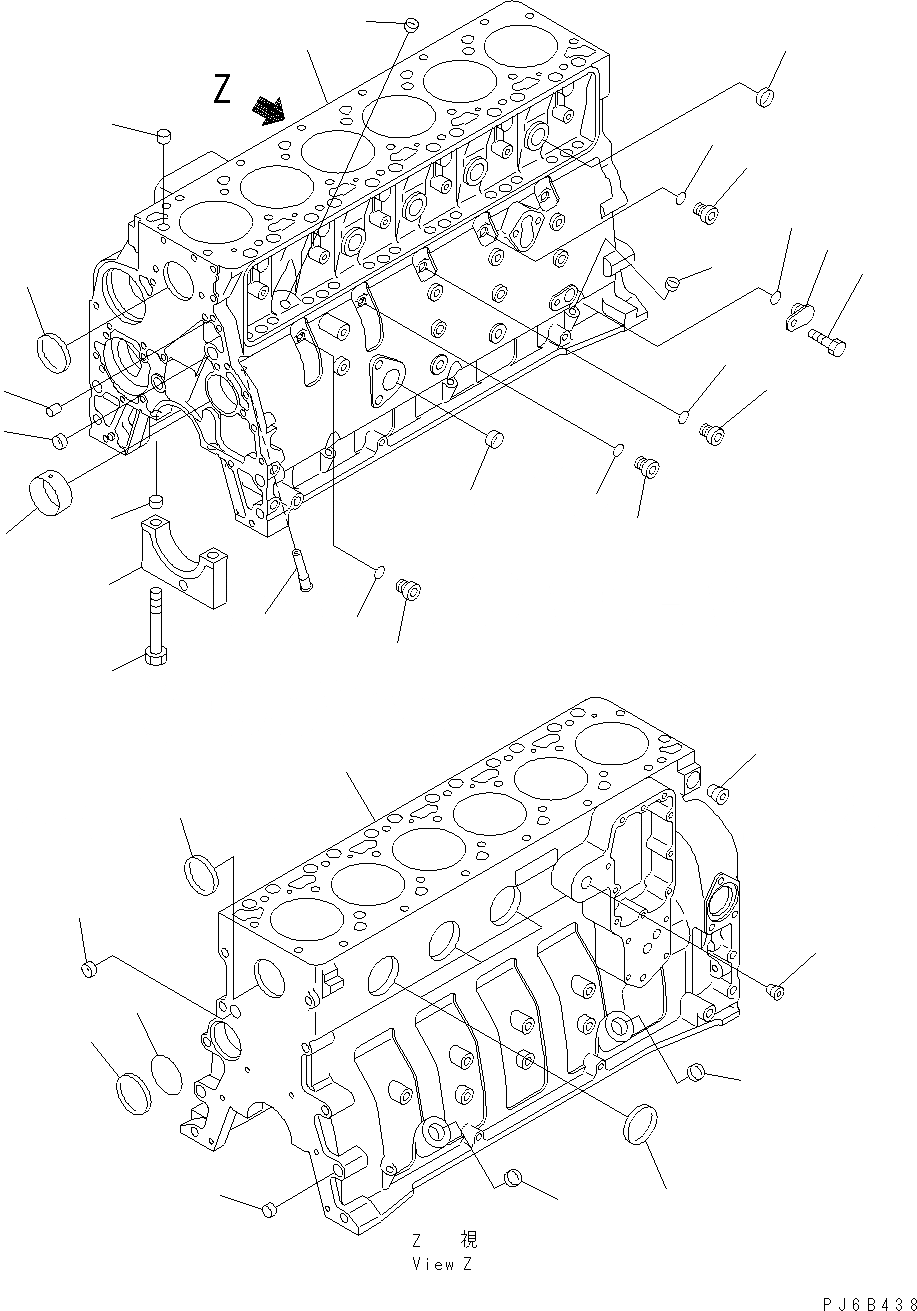 Z

Z 視
View Z

PJ6B438