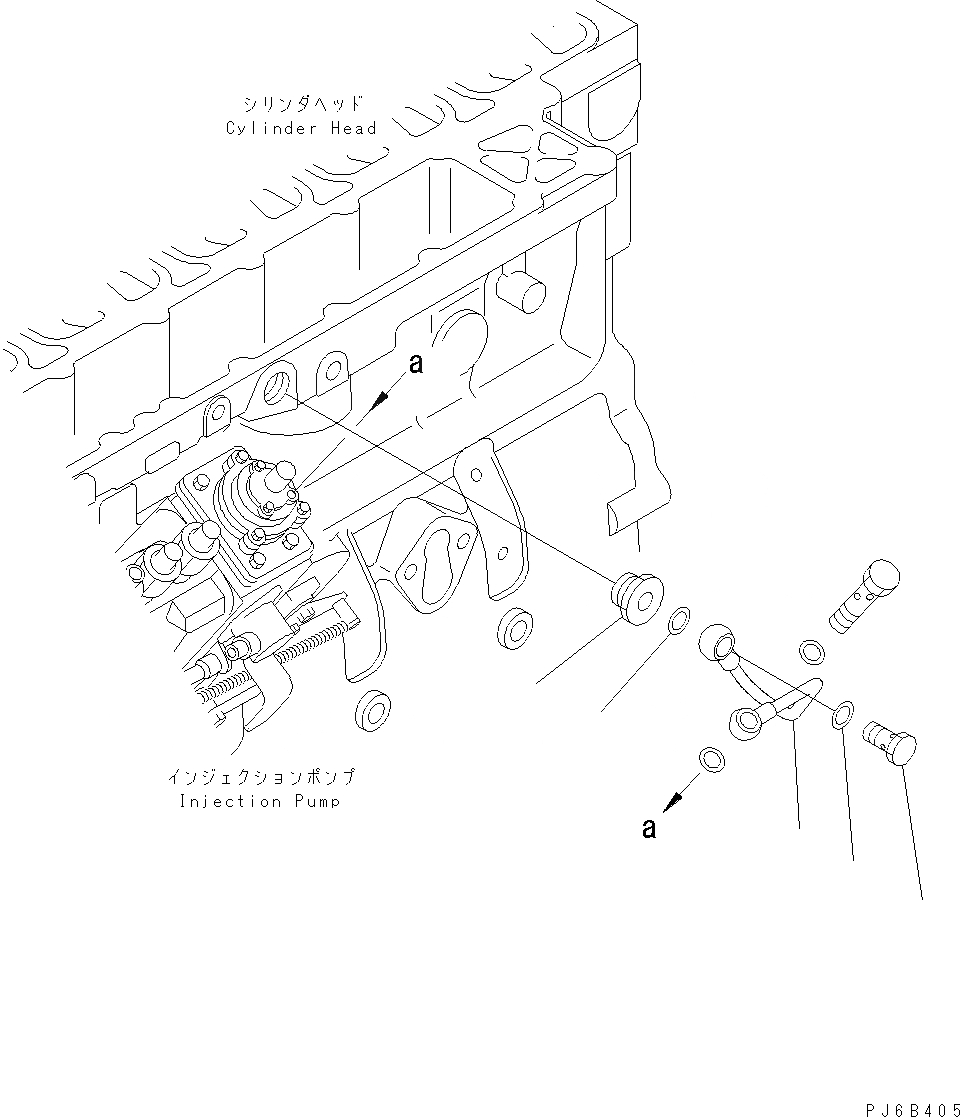 シリンダヘッド
Cylinder Head

a

インジェクションポンプ
Injection Pump

a

PJ6B405