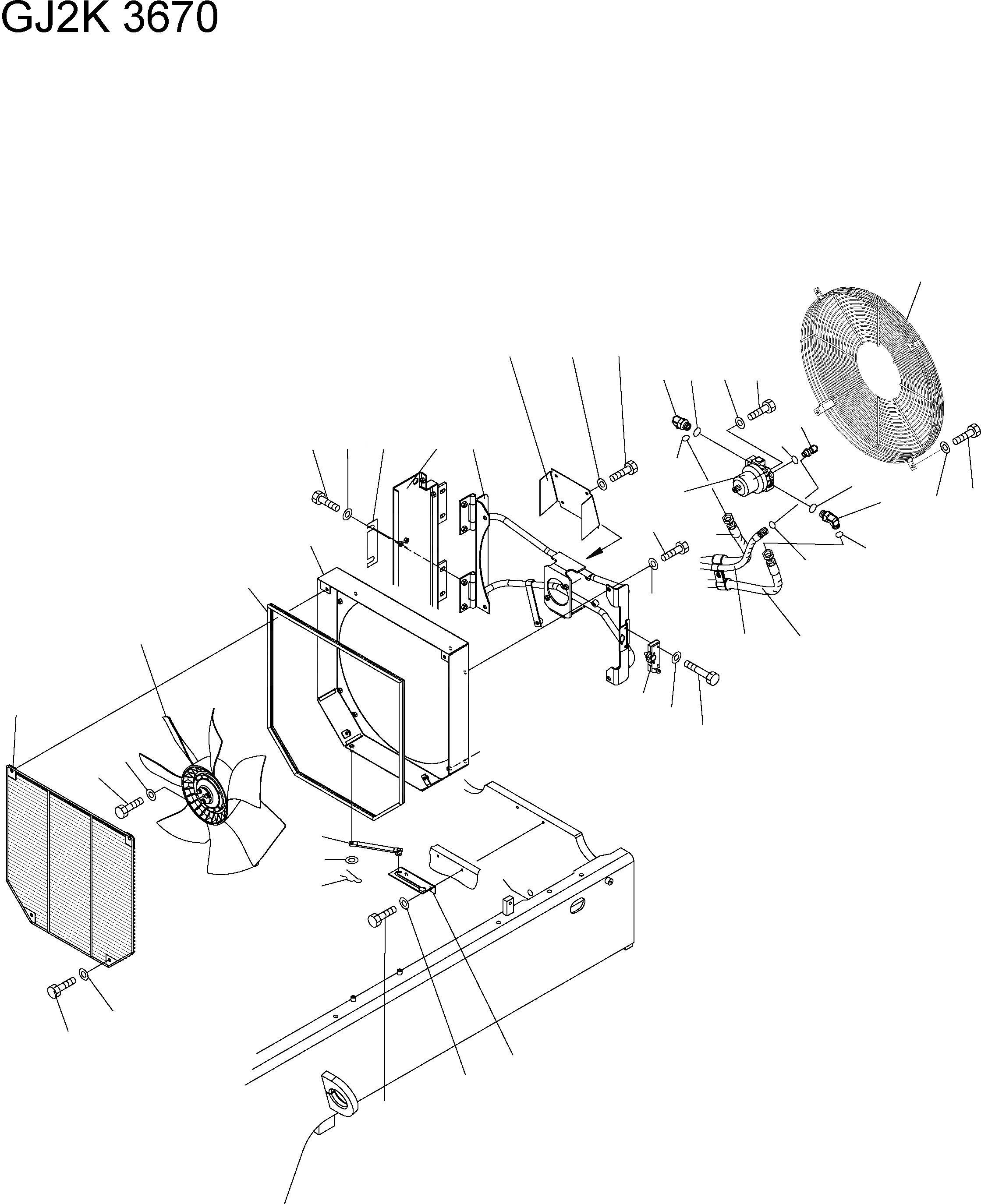 GJ2K 3670