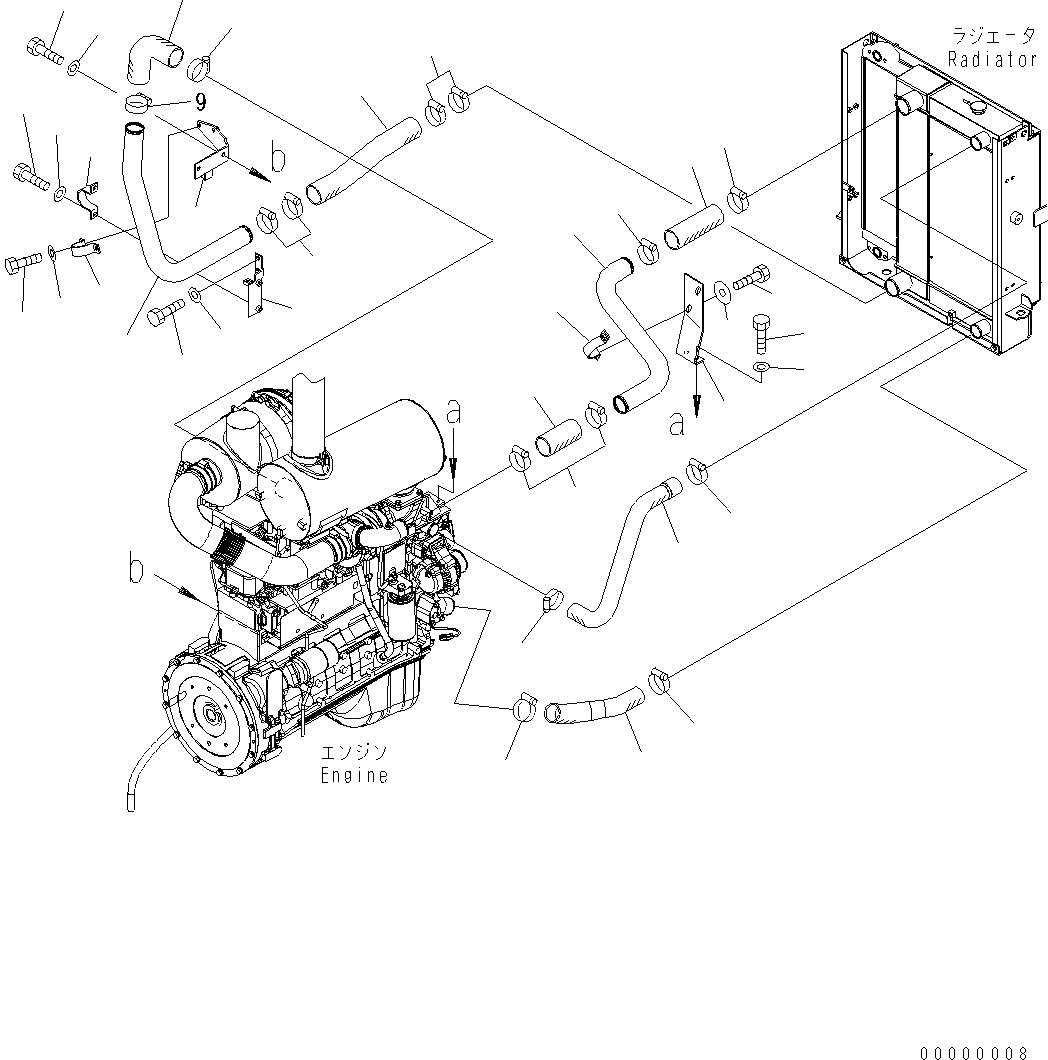 ラジエータ
Radiator

9

b

a

a

b

エンジン
Engine

00000008