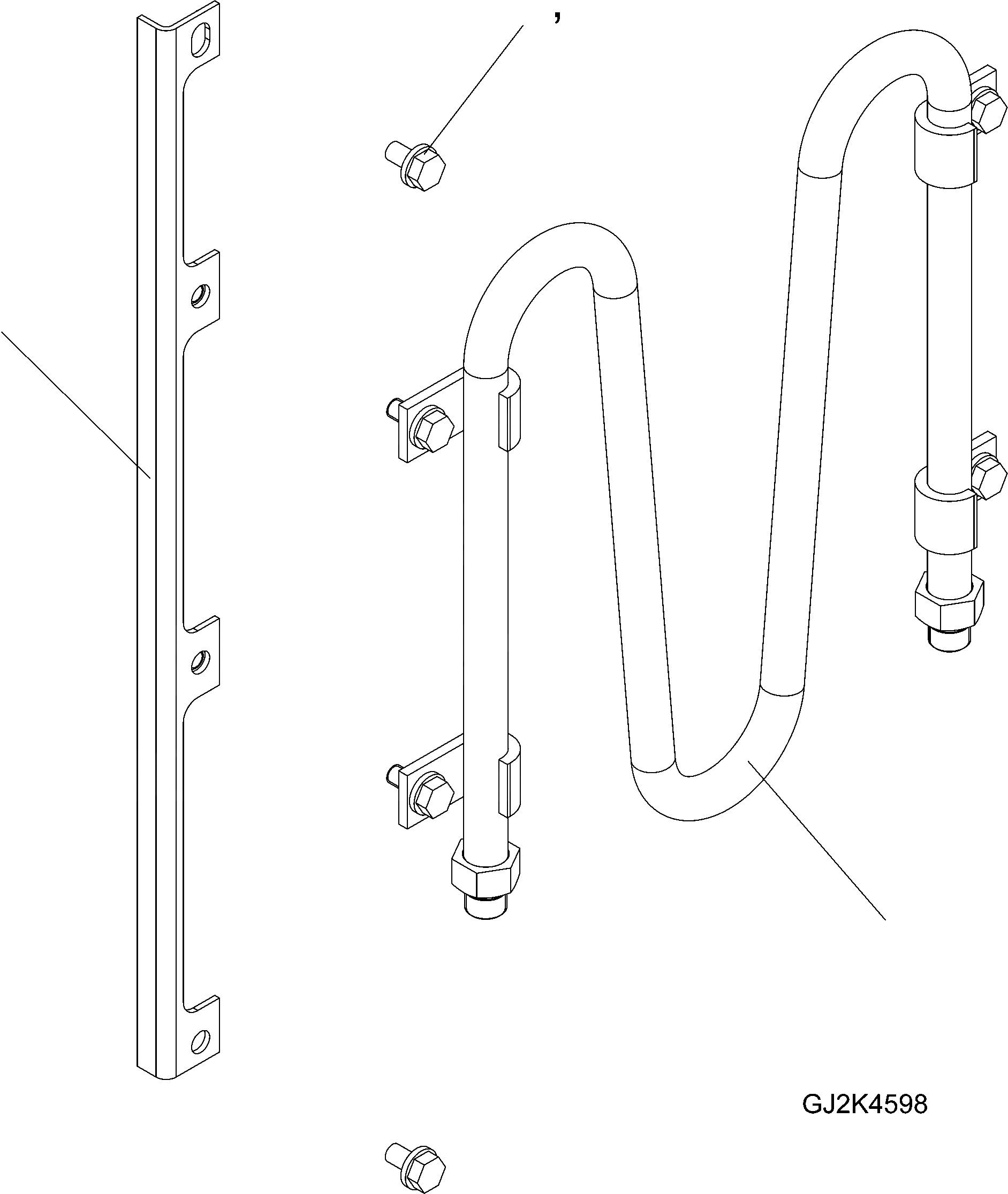 ,

GJ2K4598