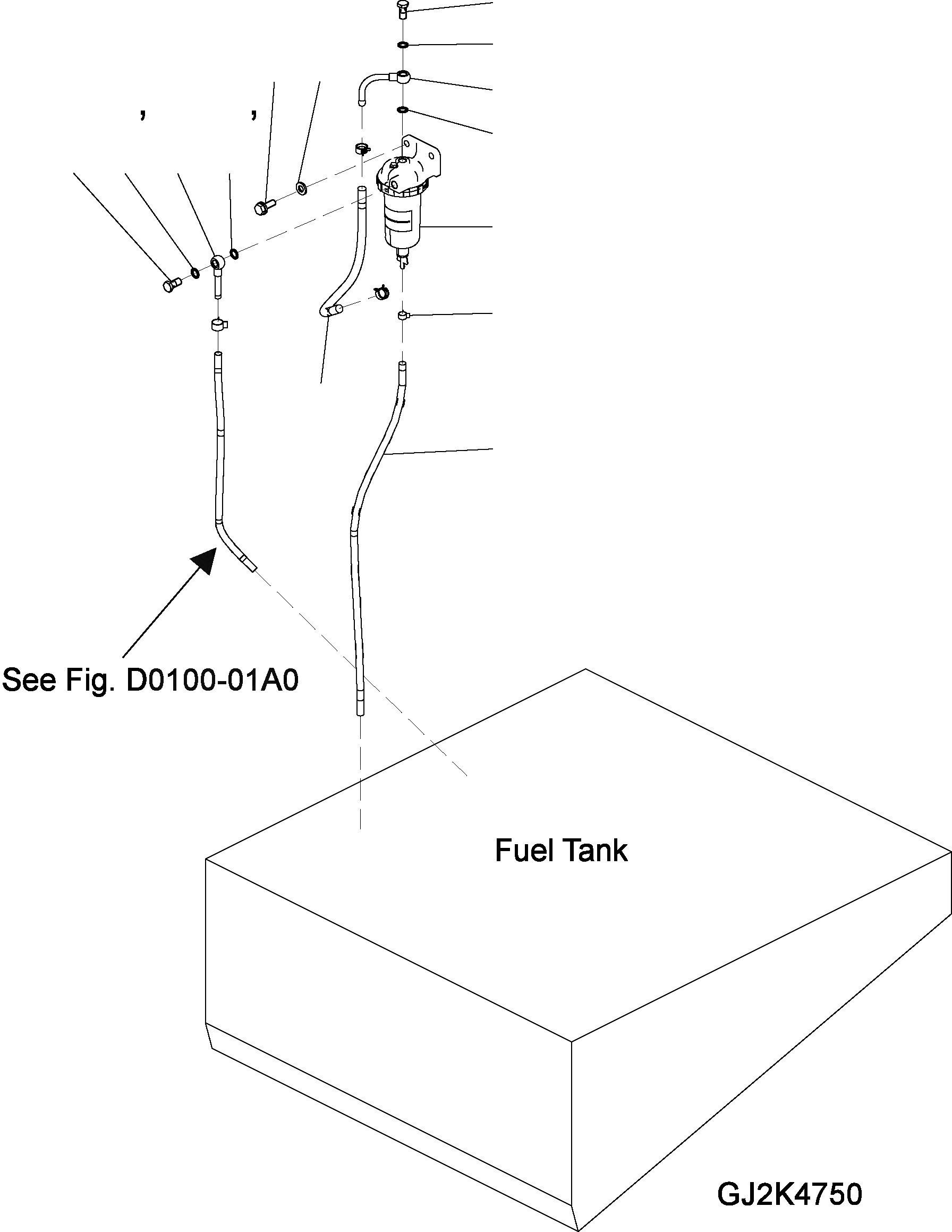 ,
,

See Fig. D0100-01A0

Fuel Tank

GJ2K4750