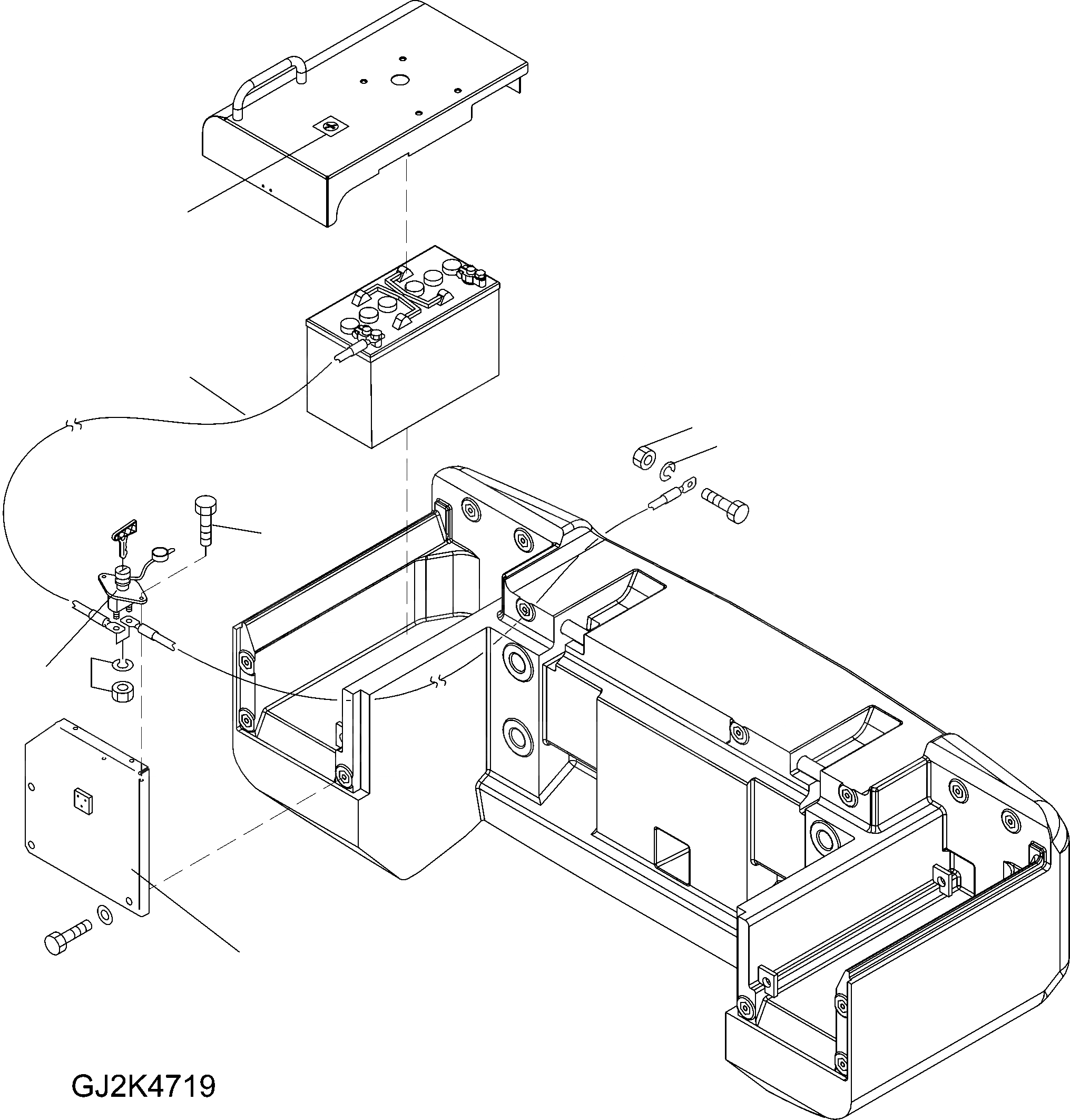 GJ2K4719