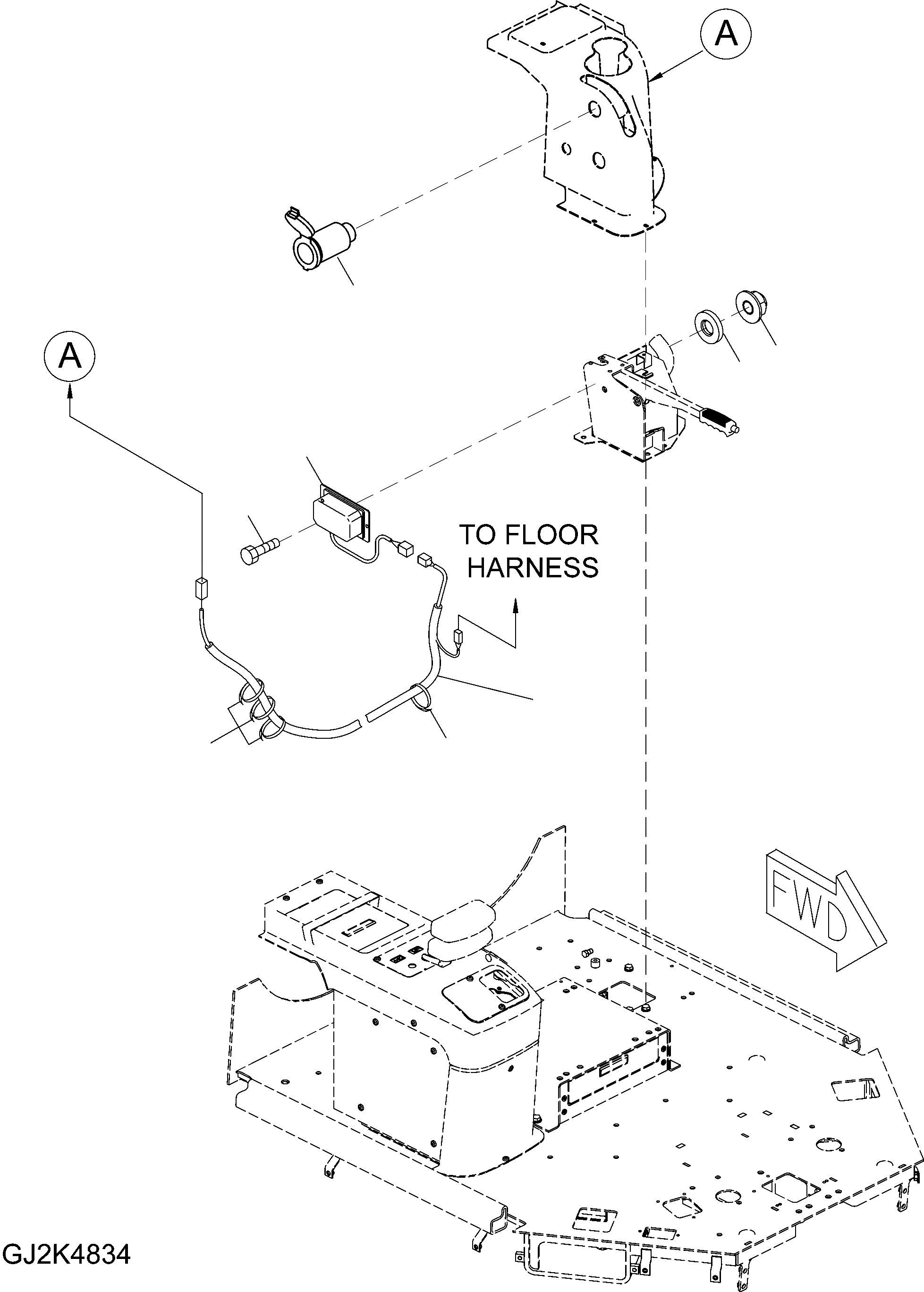 A

A

TO FLOOR HARNESS

FWD

GJ2K4834