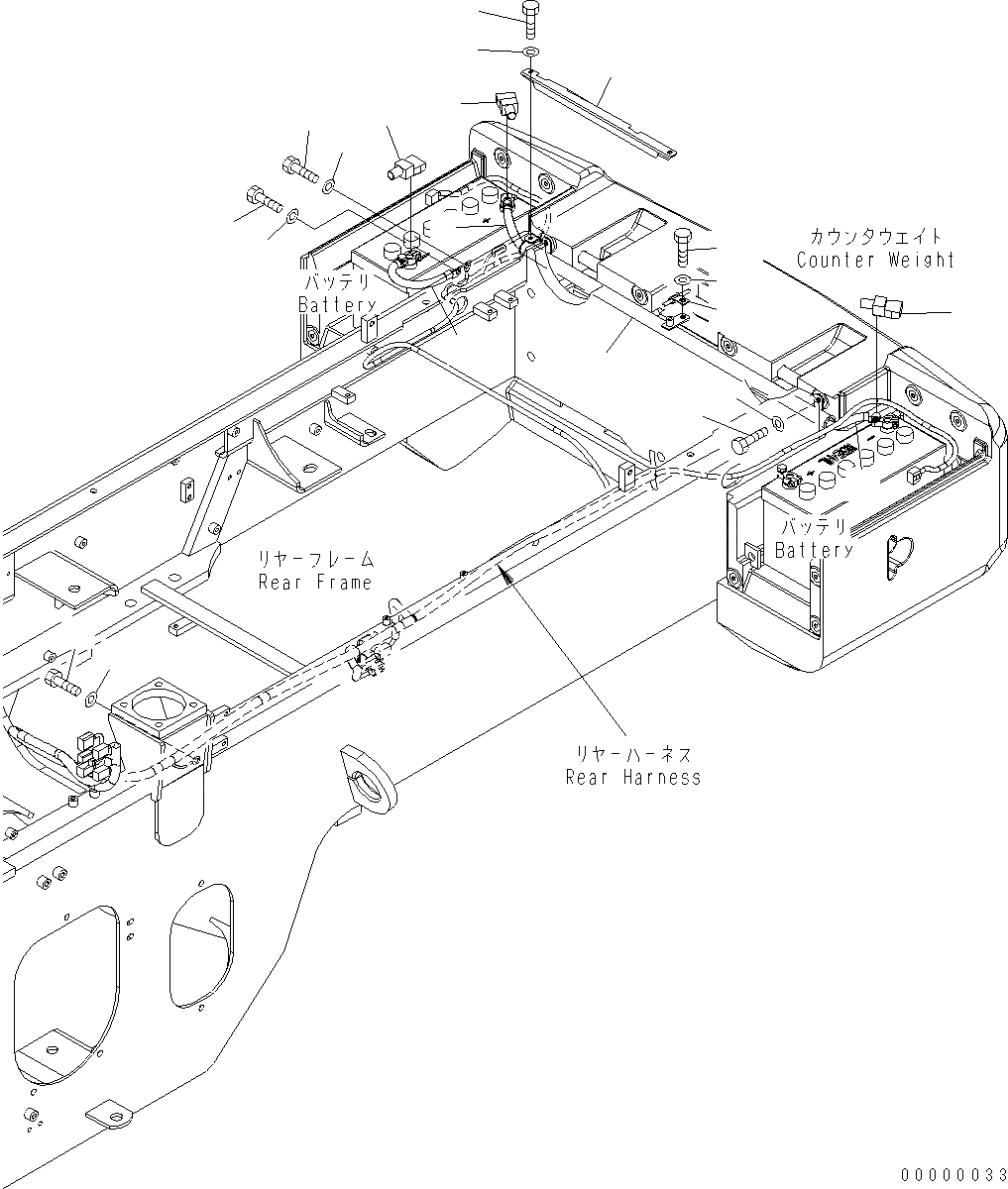 カウンタウェイト
Counter Weight

バッテリ
Battery

バッテリ
Battery

リヤーフレーム
Rear Frame

リヤーハーネス
Rear Harness

00000033