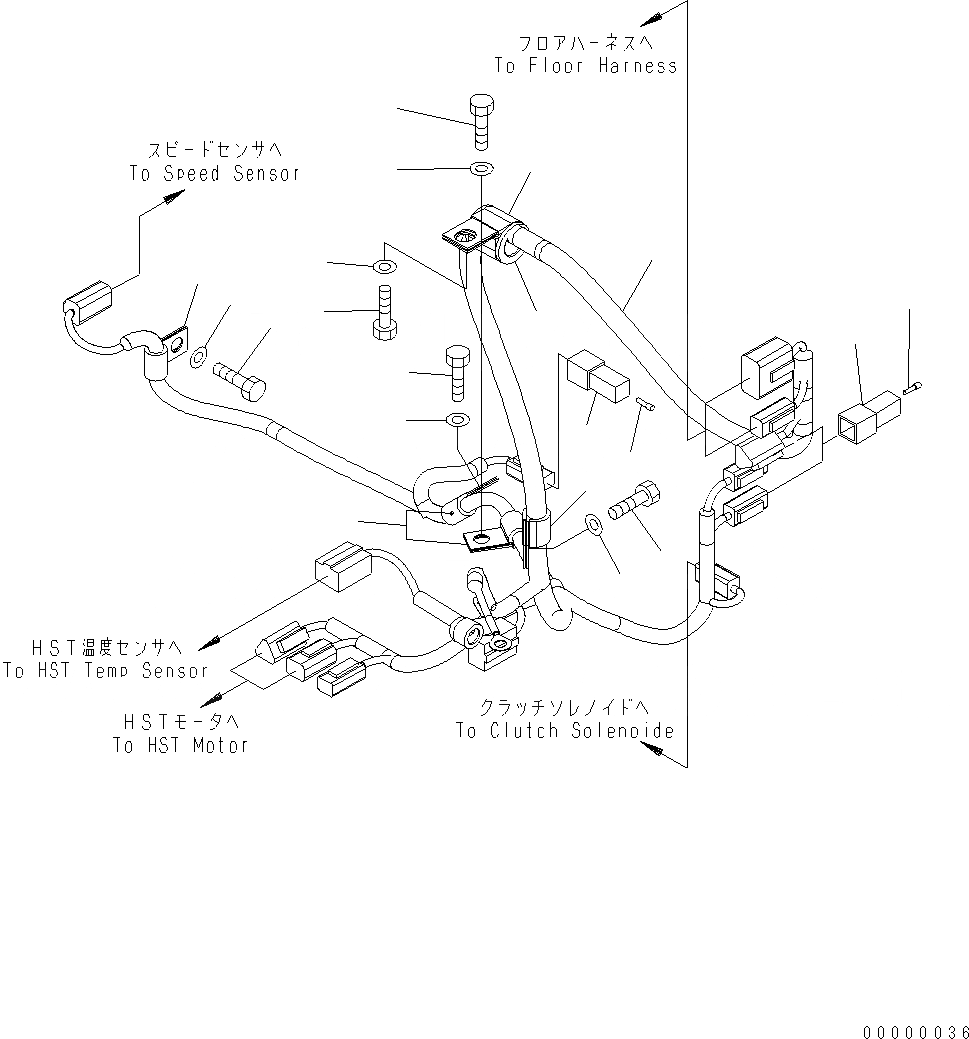 フロアハーネスへ
To Floor Harness

スピードセンサへ
To Speed Sensor

HST温度センサへ
To HST Temp Sensor

HSTモータへ
To HST Motor

クラッチソレノイドへ
To Clutch Solenoide

00000036