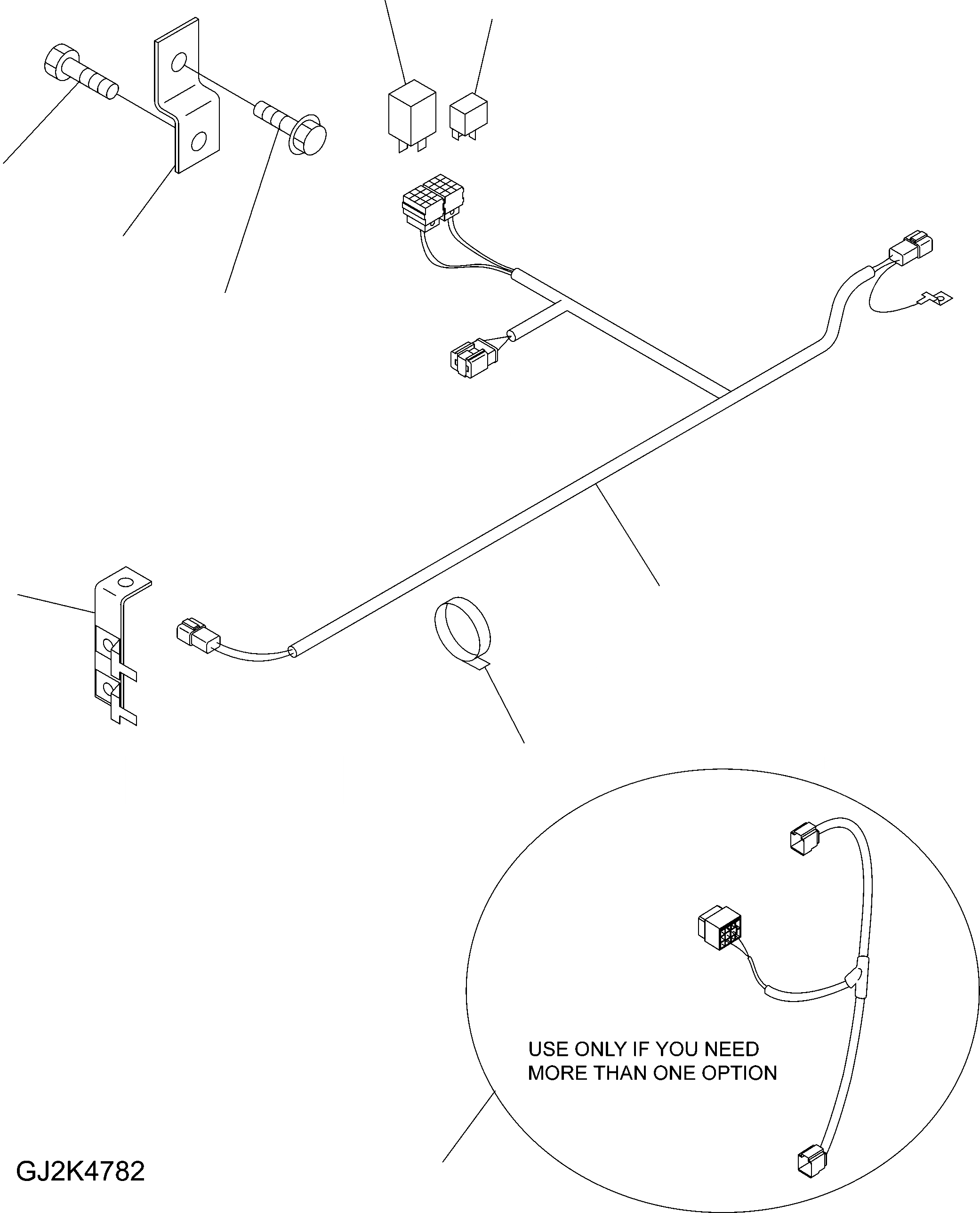 USE ONLY IF YOU NEED MORE THAN ONE OPTION

GJ2K4782