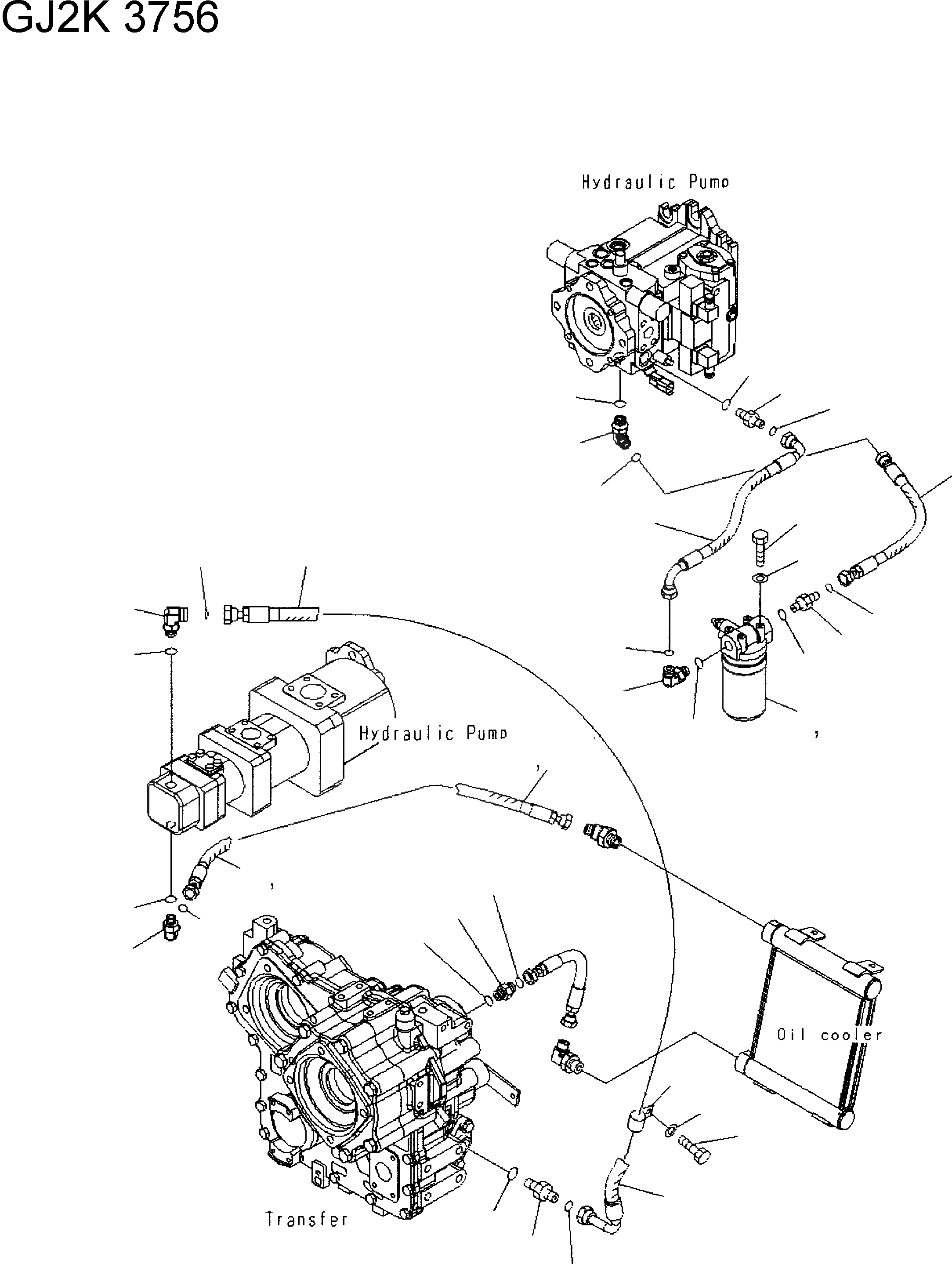 GJ2K 3756

Hydraulic Pump

Hydraulic Pump

Oil cooler

Transfer