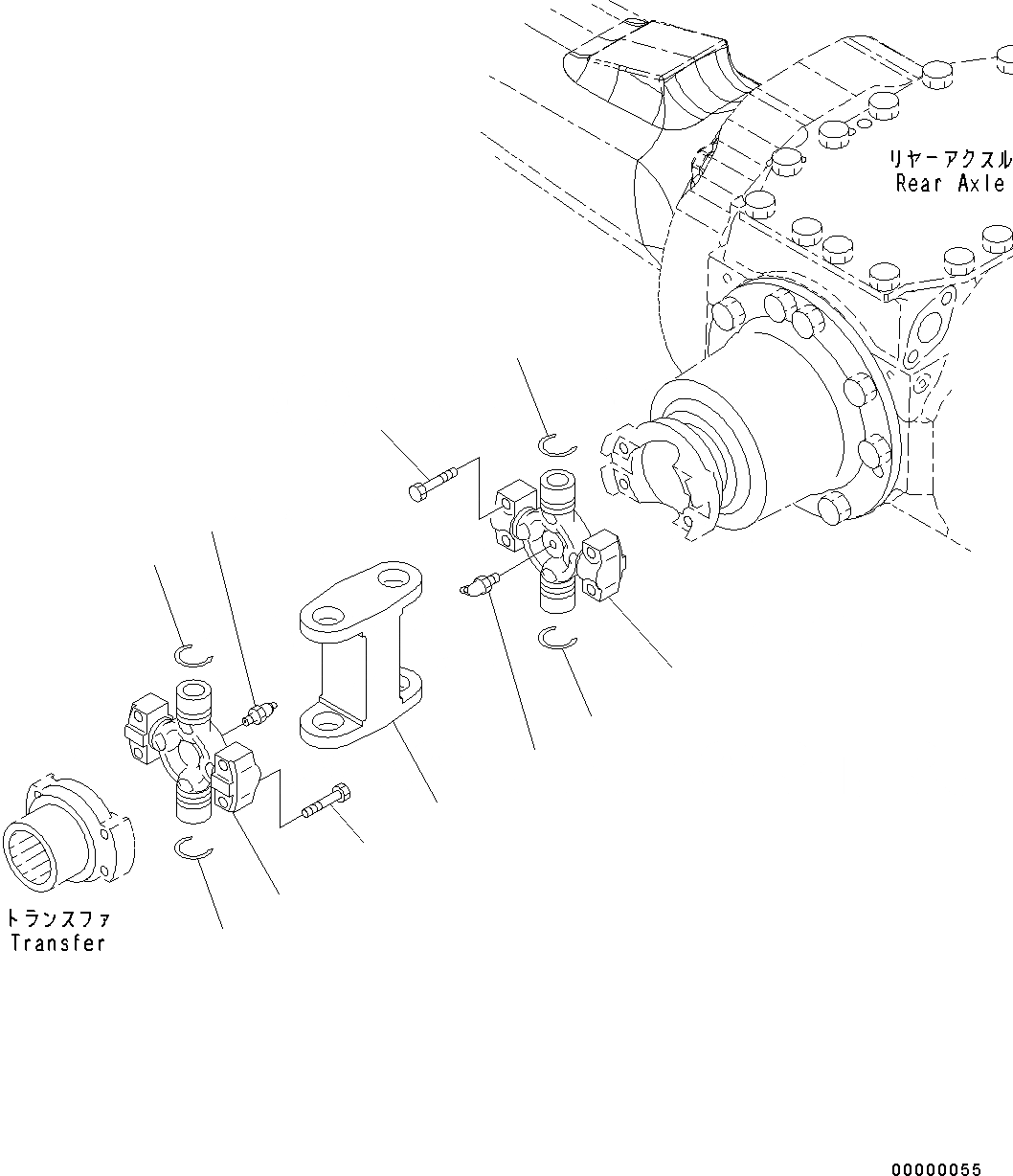 リヤーアクスル
Rear Axle

トランスファ
Transfer

00000055