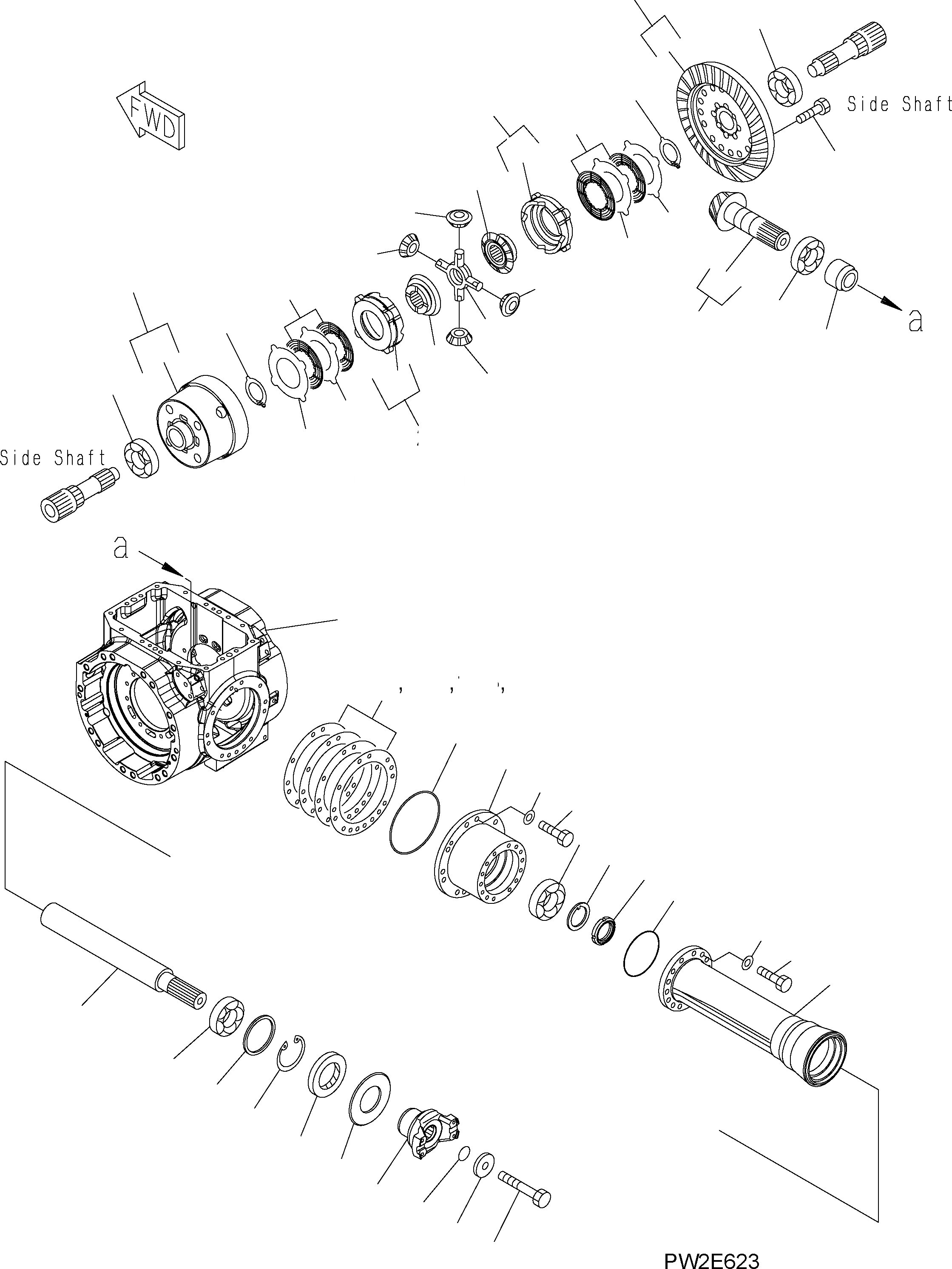 FWD

Side Shaft

a

Side Shaft

a

PW2E623