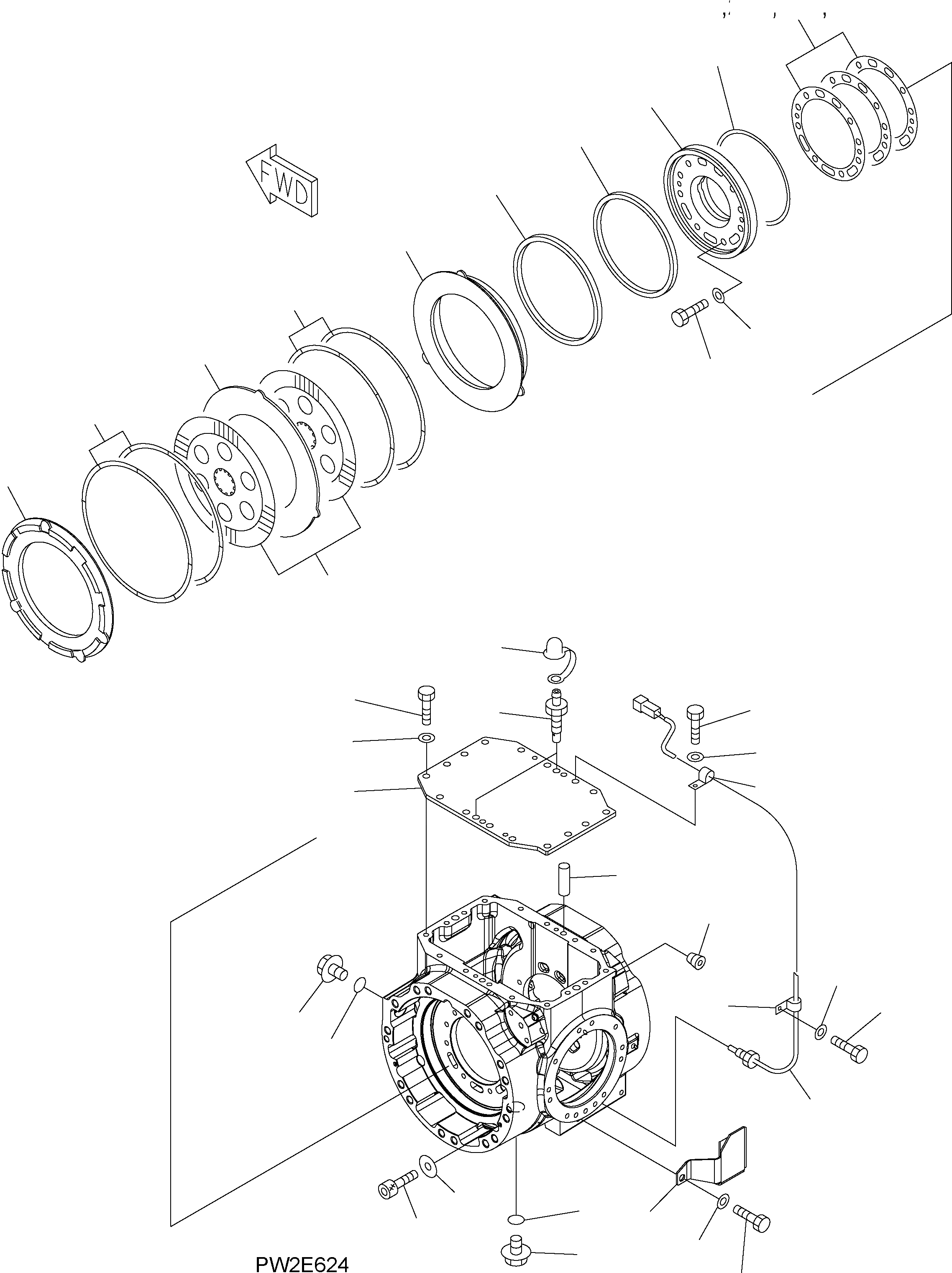 FWD

PW2E624