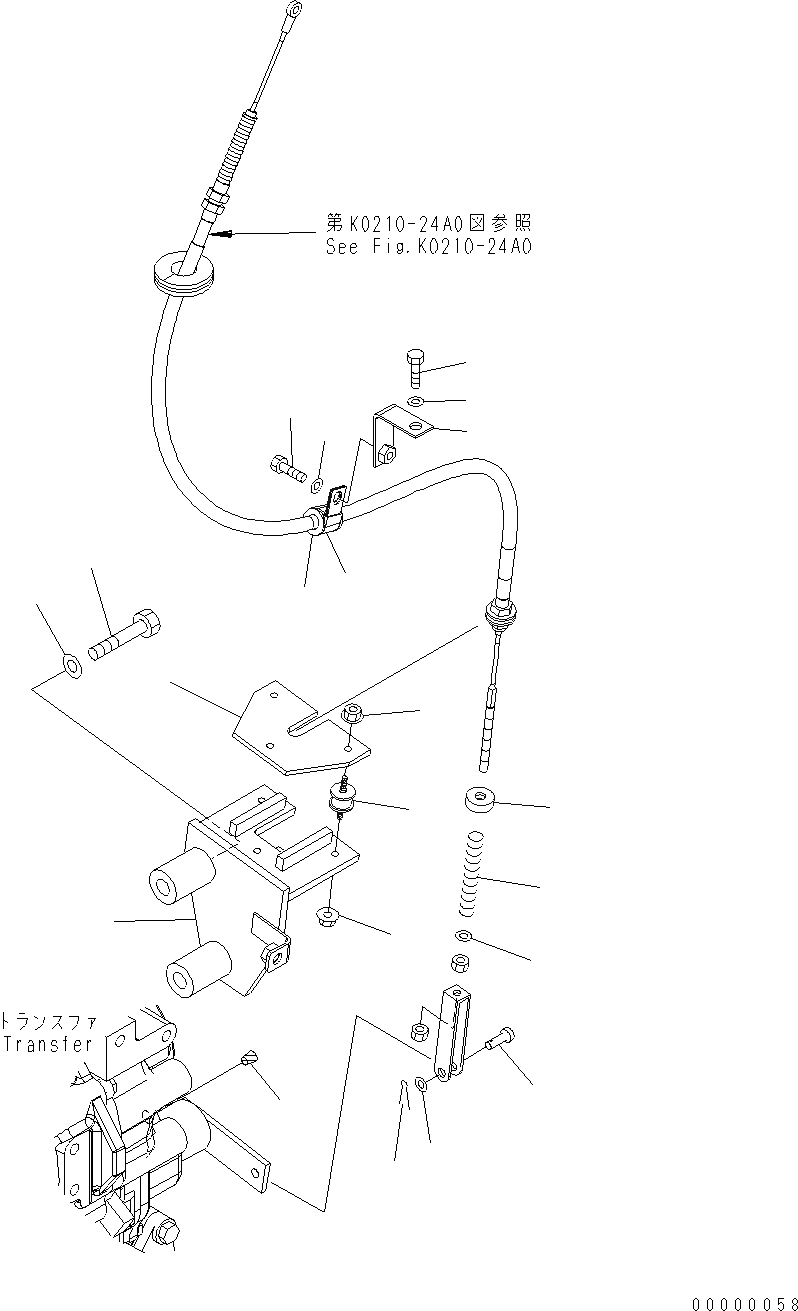 第K0210-24A0図参照
See Fig.K0210-24A0

トランスファ
Transfer

00000058