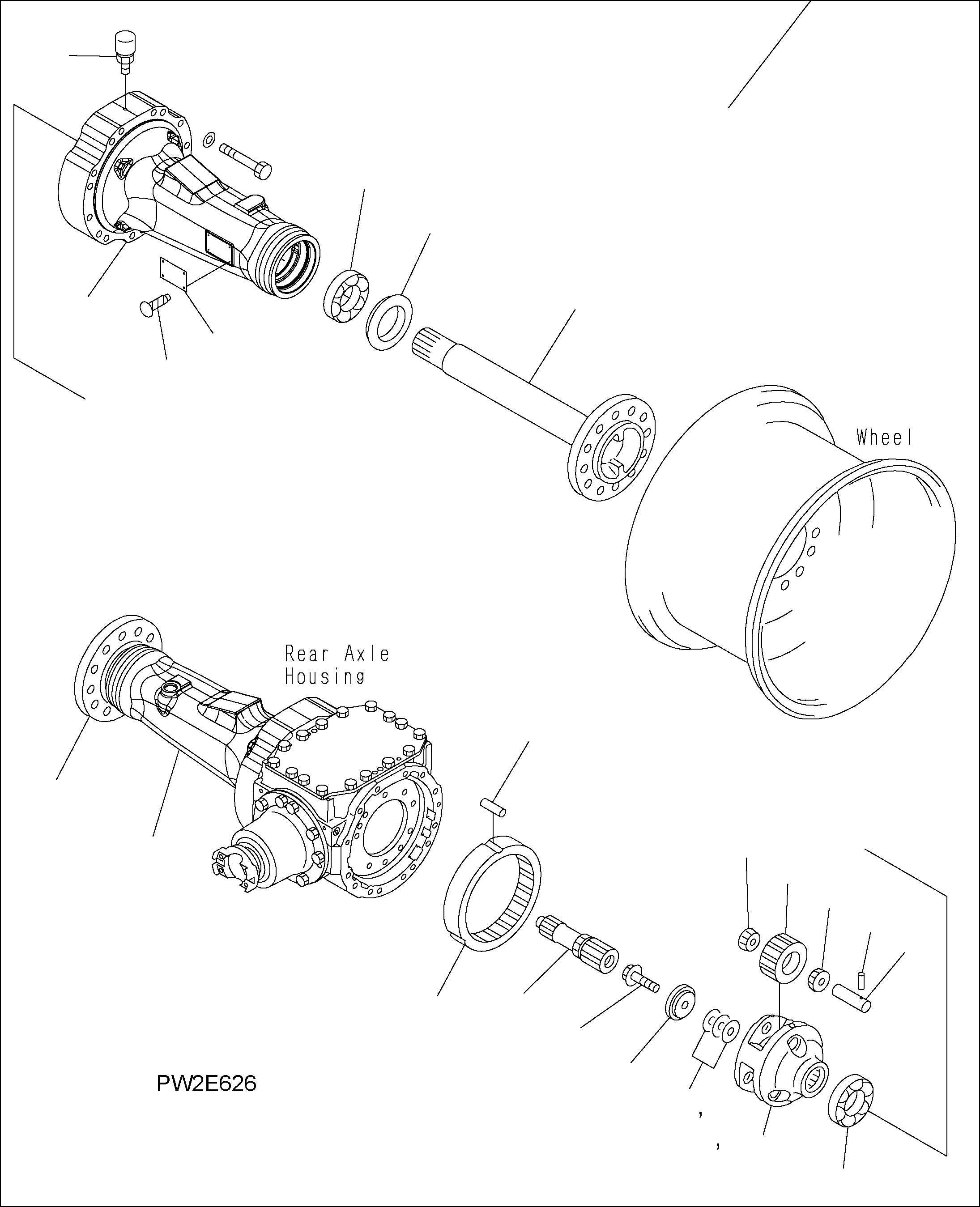 Wheel

Rear Axle Housing

PW2E626

,

,