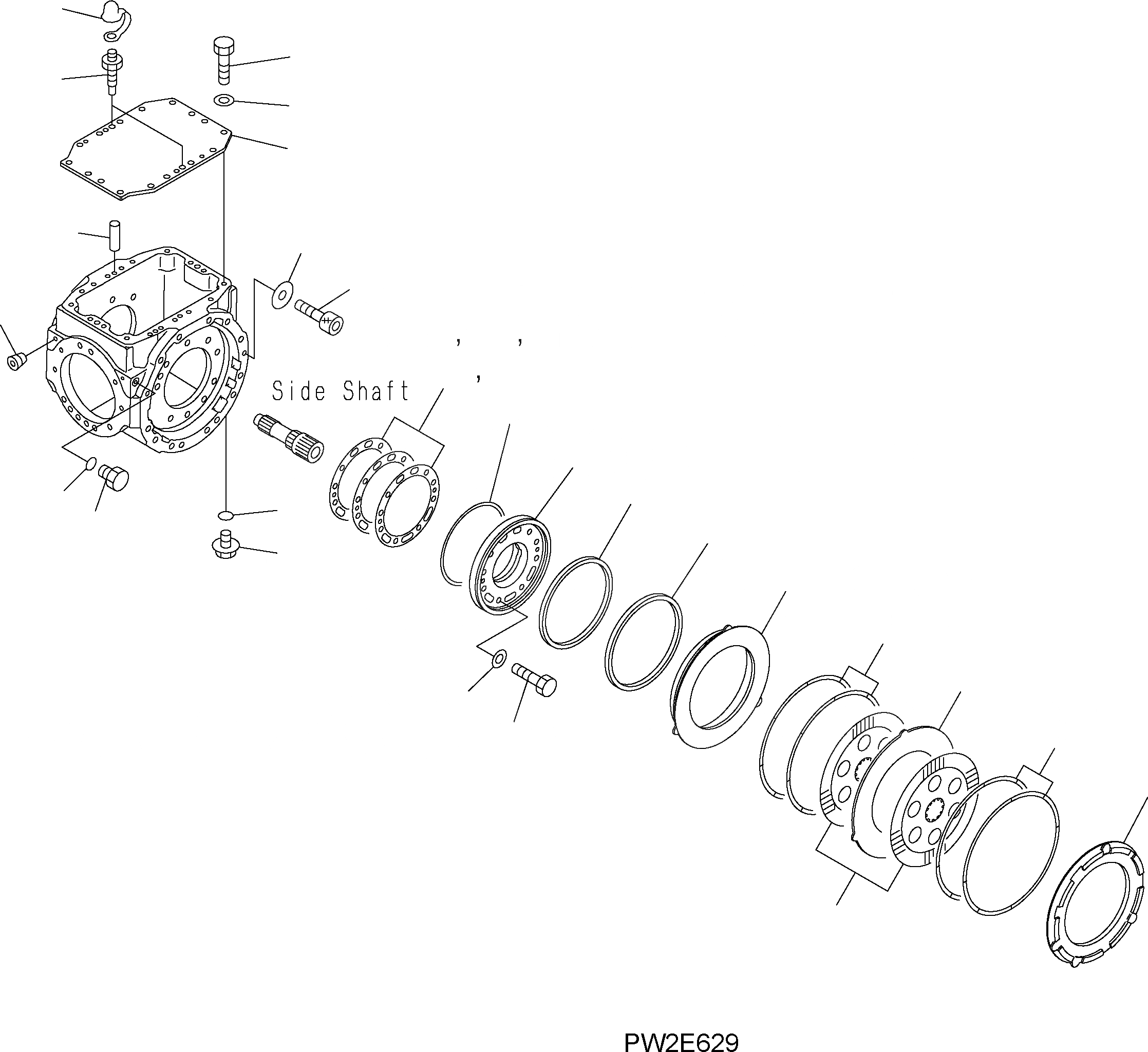 , ,
,
Side Shaft

PW2E629