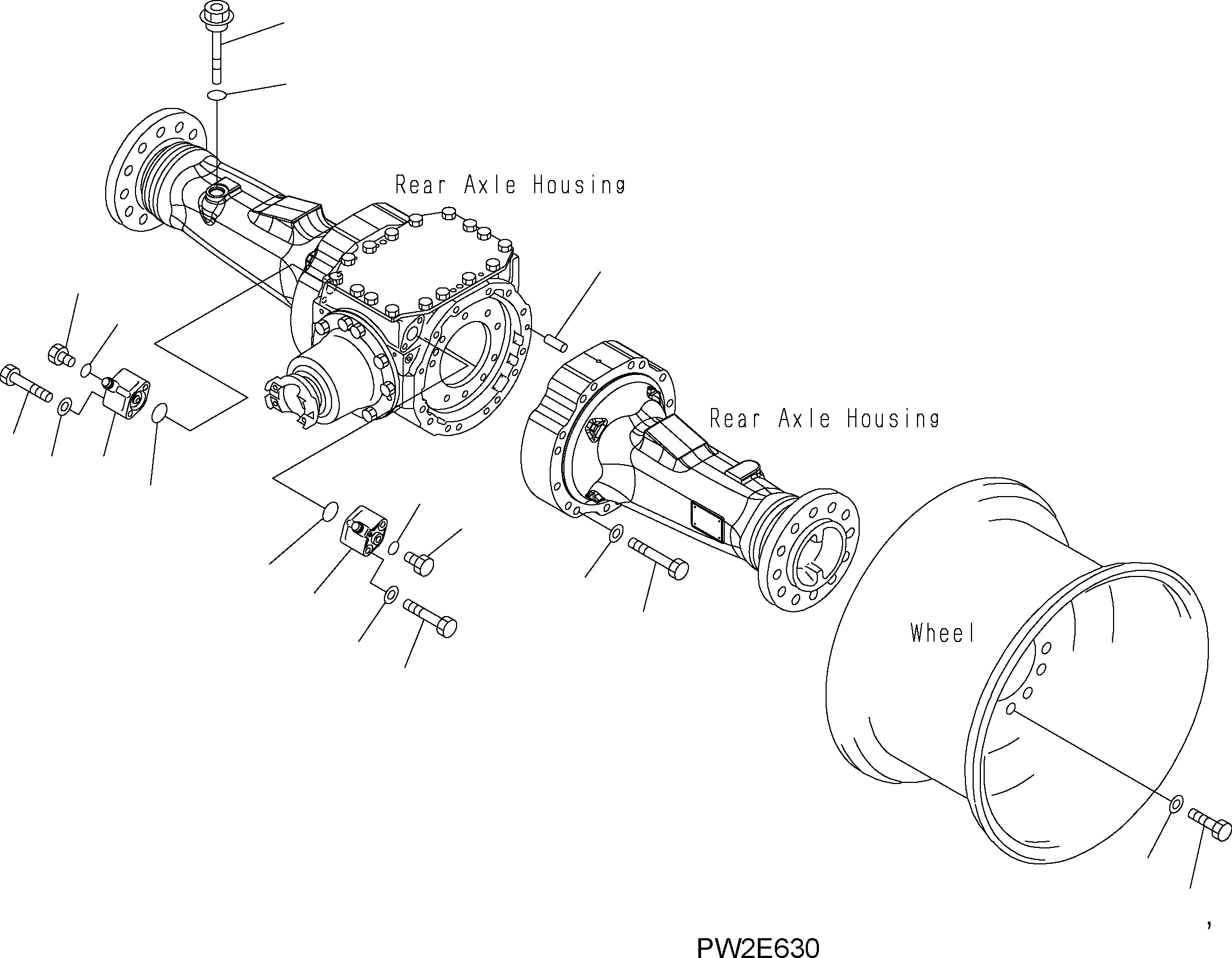 Rear Axle Housing

Rear Axle Housing

Wheel

PW2E630