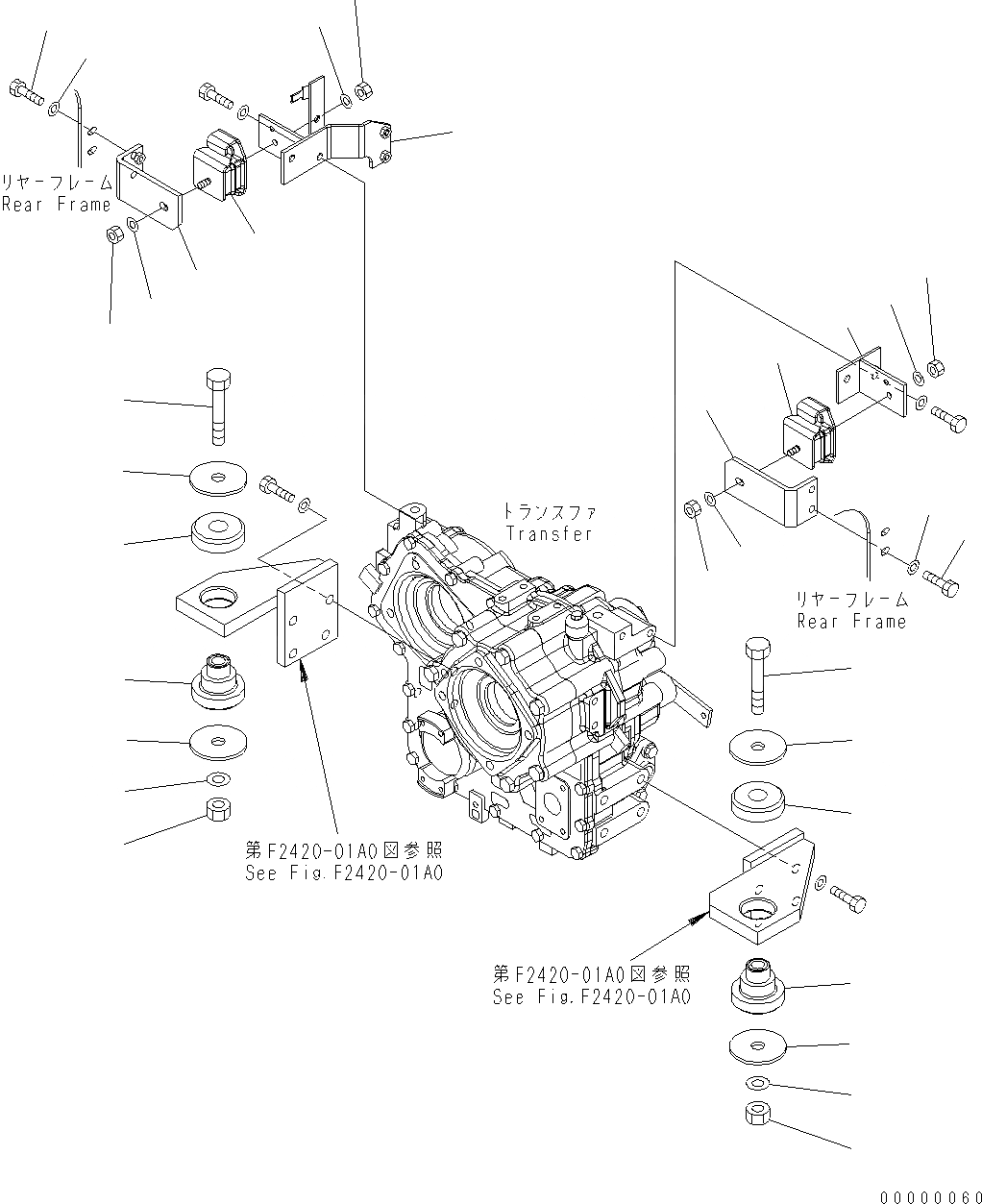 リヤーフレーム
Rear Frame

トランスファ
Transfer

リヤーフレーム
Rear Frame

第F2420-01A0図参照
See Fig.F2420-01A0

第F2420-01A0図参照
See Fig.F2420-01A0

00000060