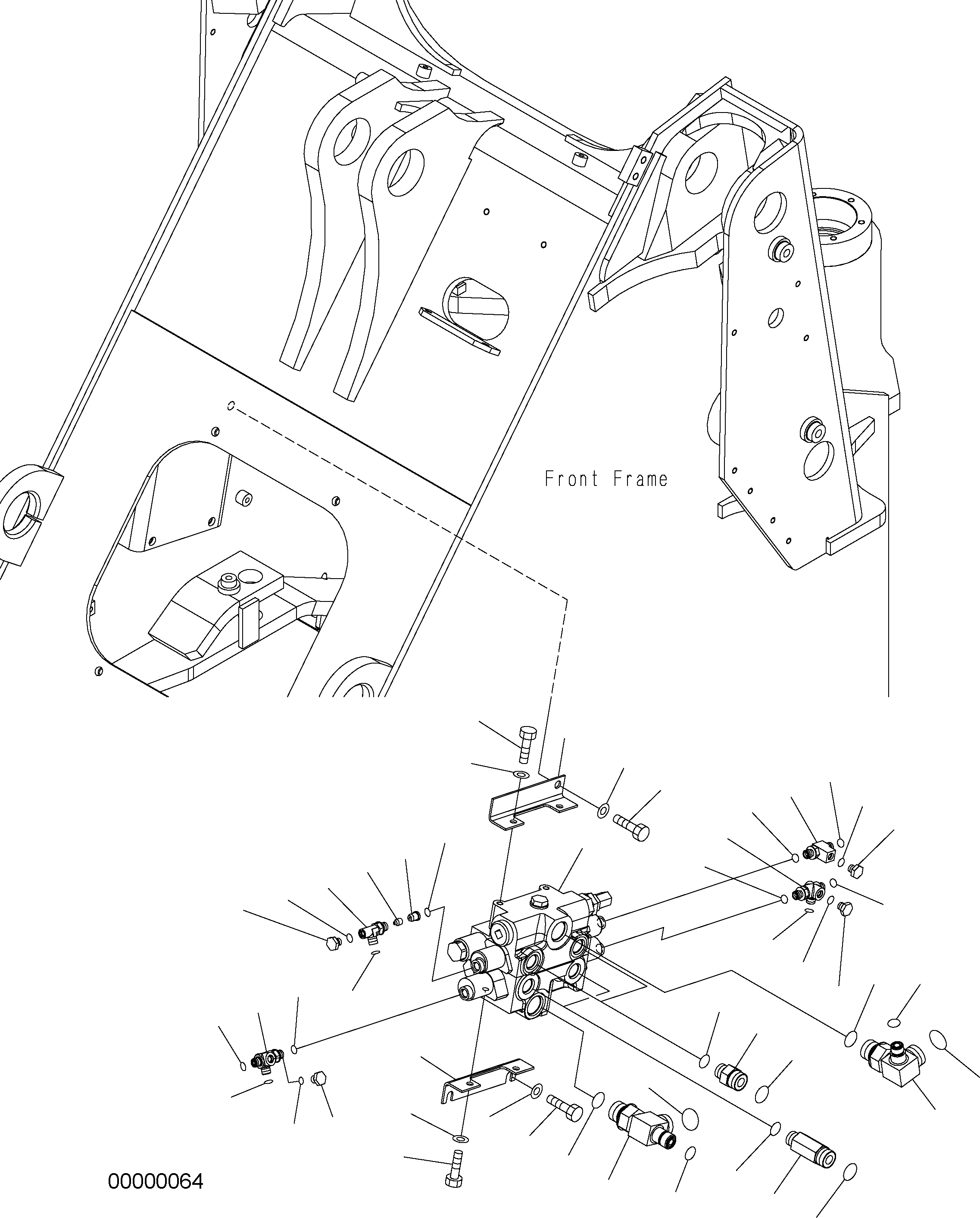 Front Frame

00000064