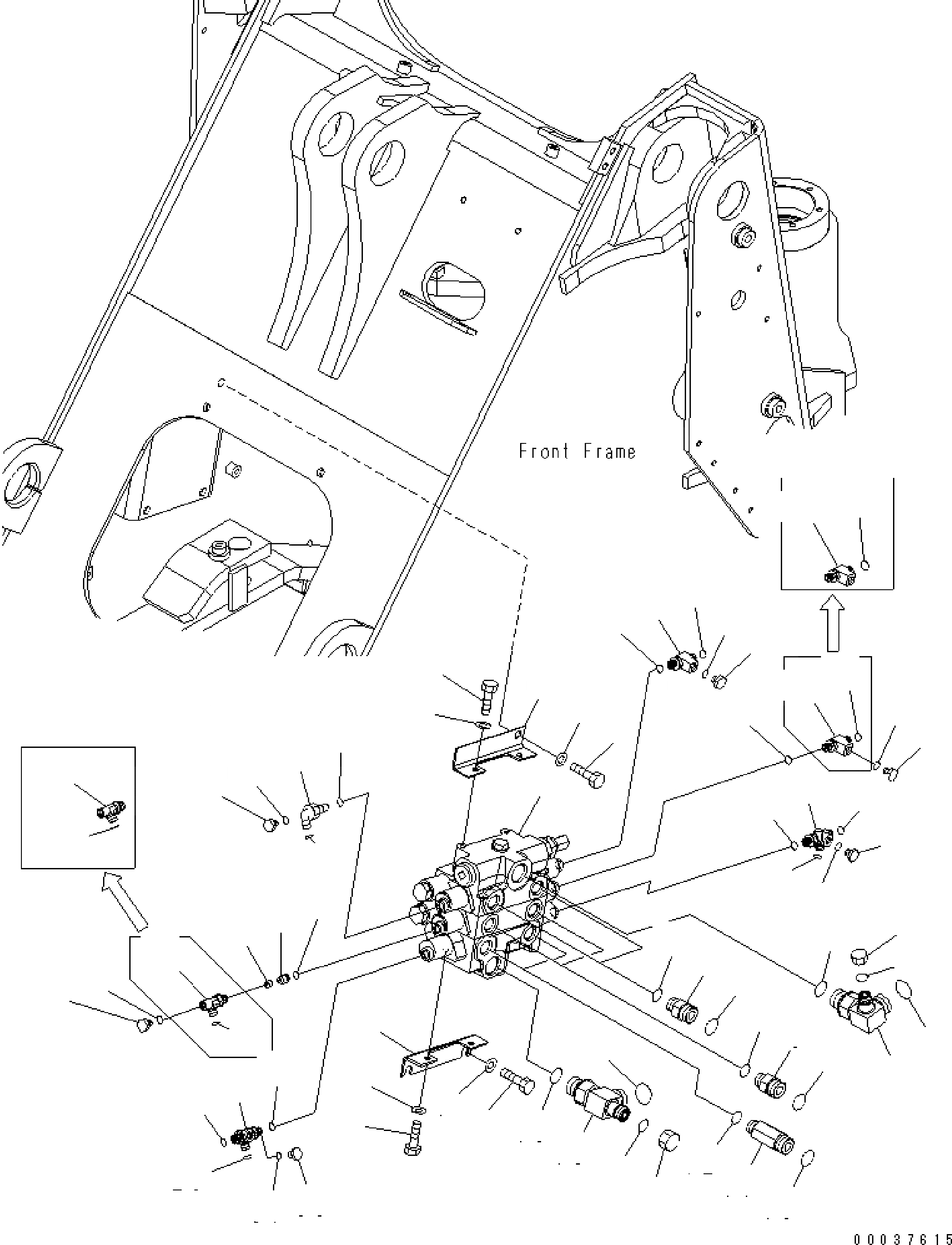 Front Frame

00037615