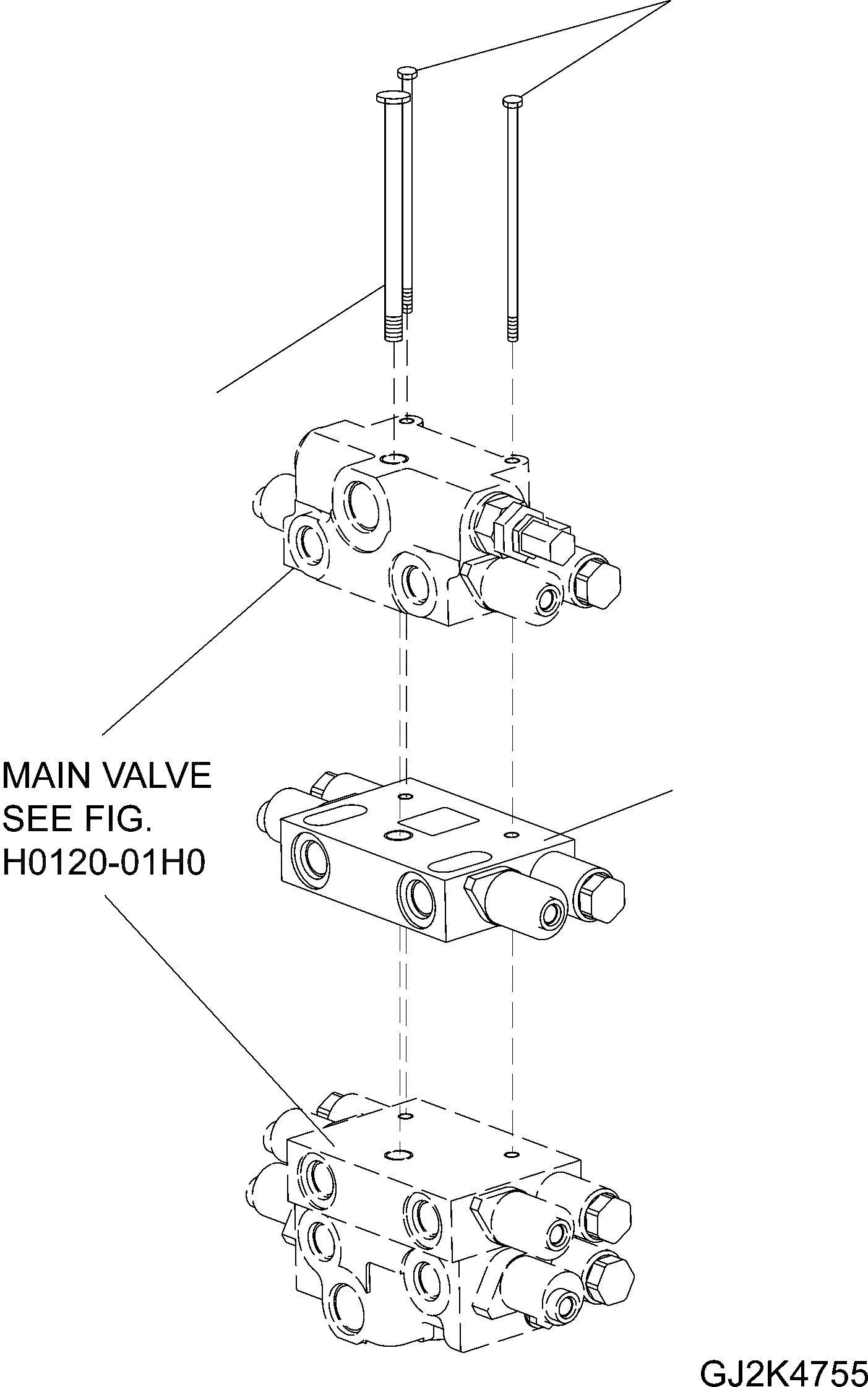 MAIN VALVE
SEE FIG.
H0120-01H0

GJ2K4755