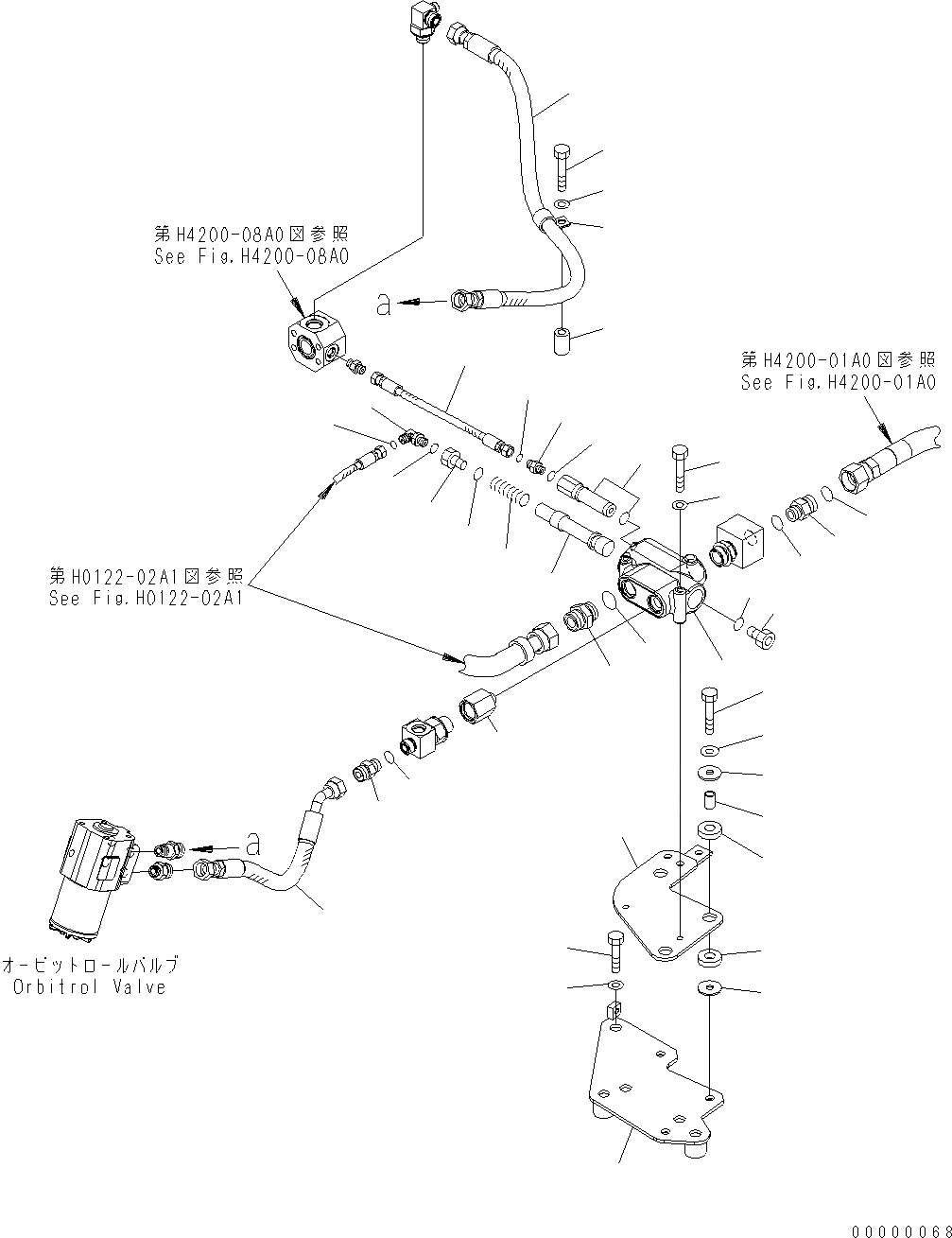 第H4200-08A0図参照
See Fig.H4200-08A0

a

第H4200-01A0図参照
See Fig.H4200-01A0

第H0122-02A1図参照
See Fig.H0122-02A1

a

オービットロールバルブ
Orbitrol Valve

00000068