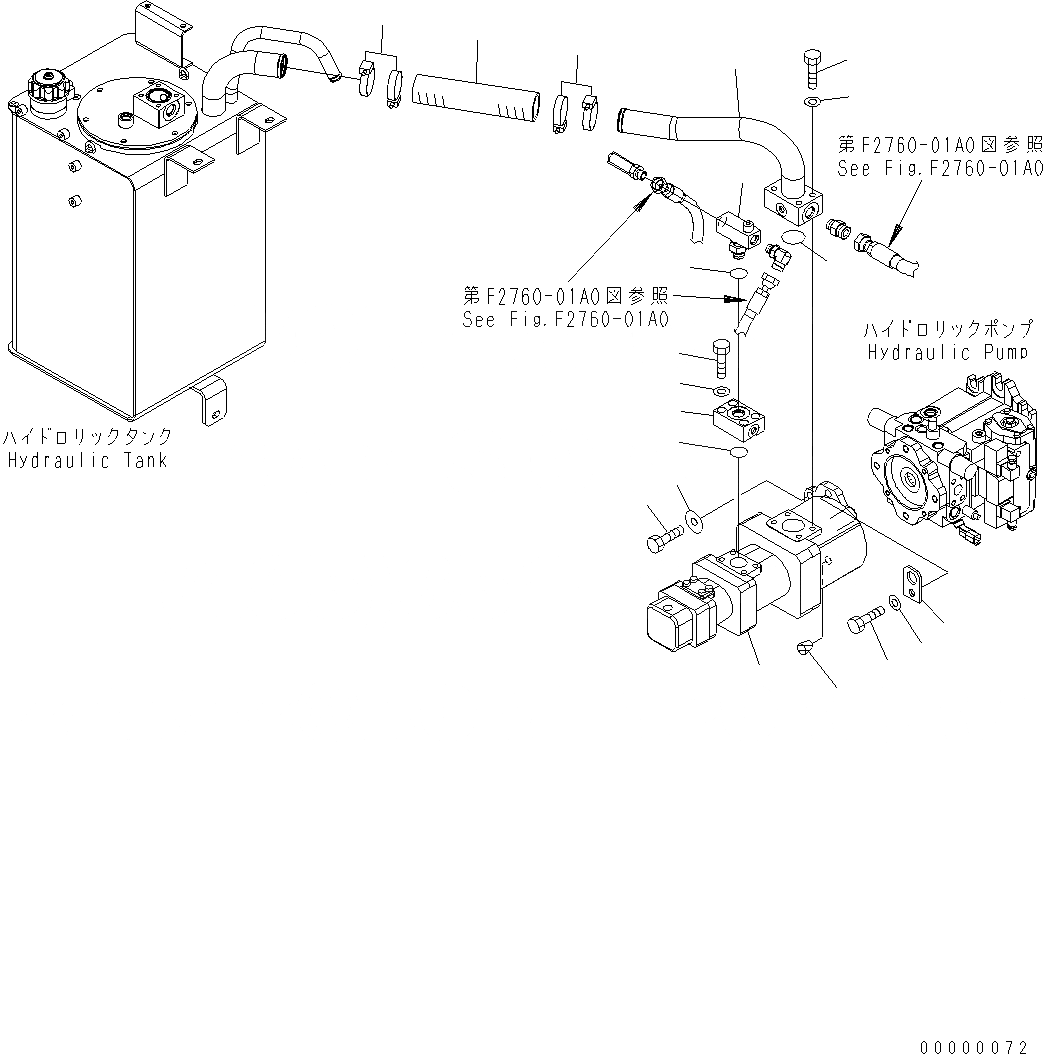 第F2760-01A0図参照
See Fig.F2760-01A0

第F2760-01A0図参照
See Fig.F2760-01A0

ハイドロリックポンプ
Hydraulic Pump

ハイドロリックタンク
Hydraulic Tank

00000072