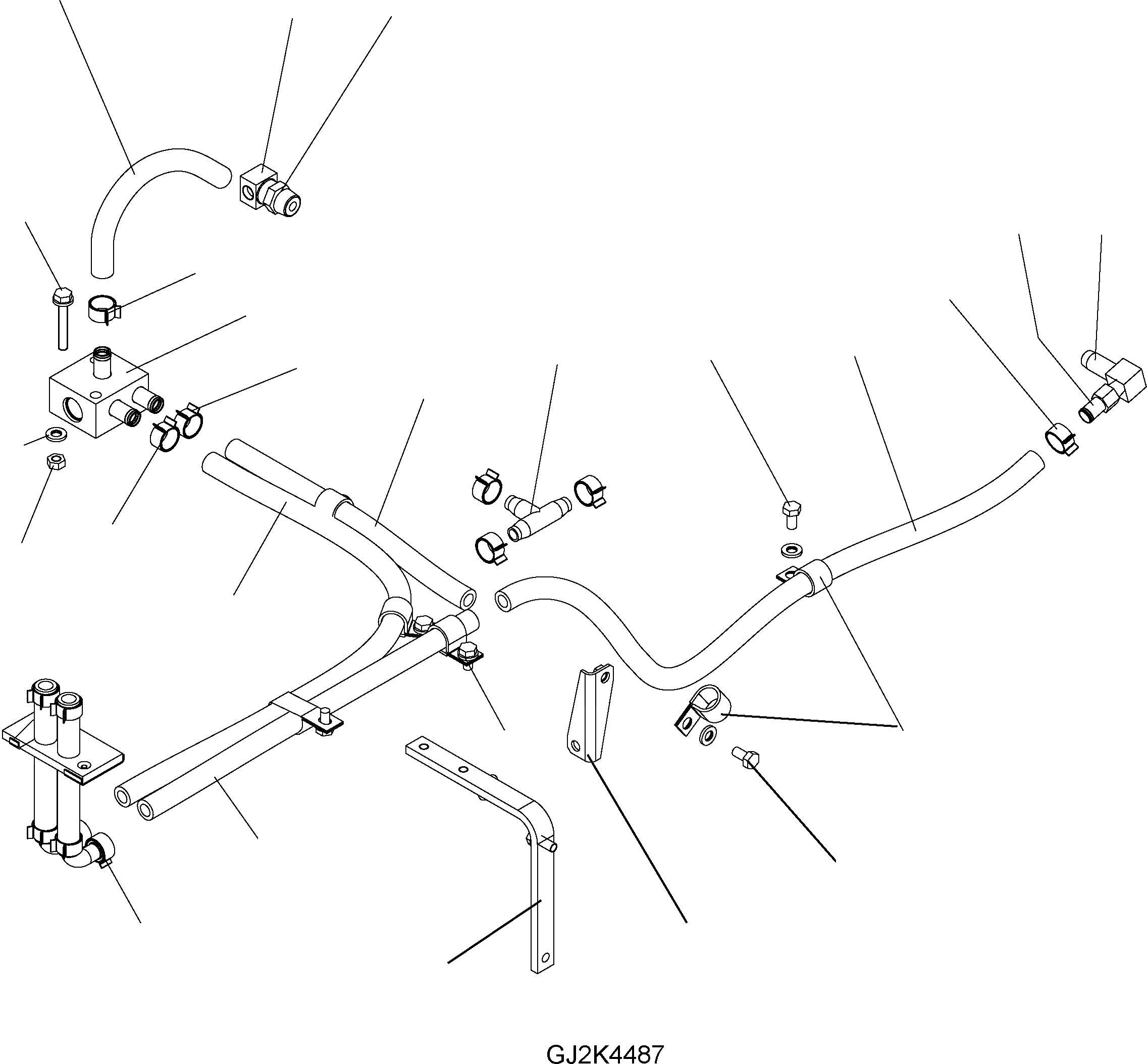 GJ2K4487