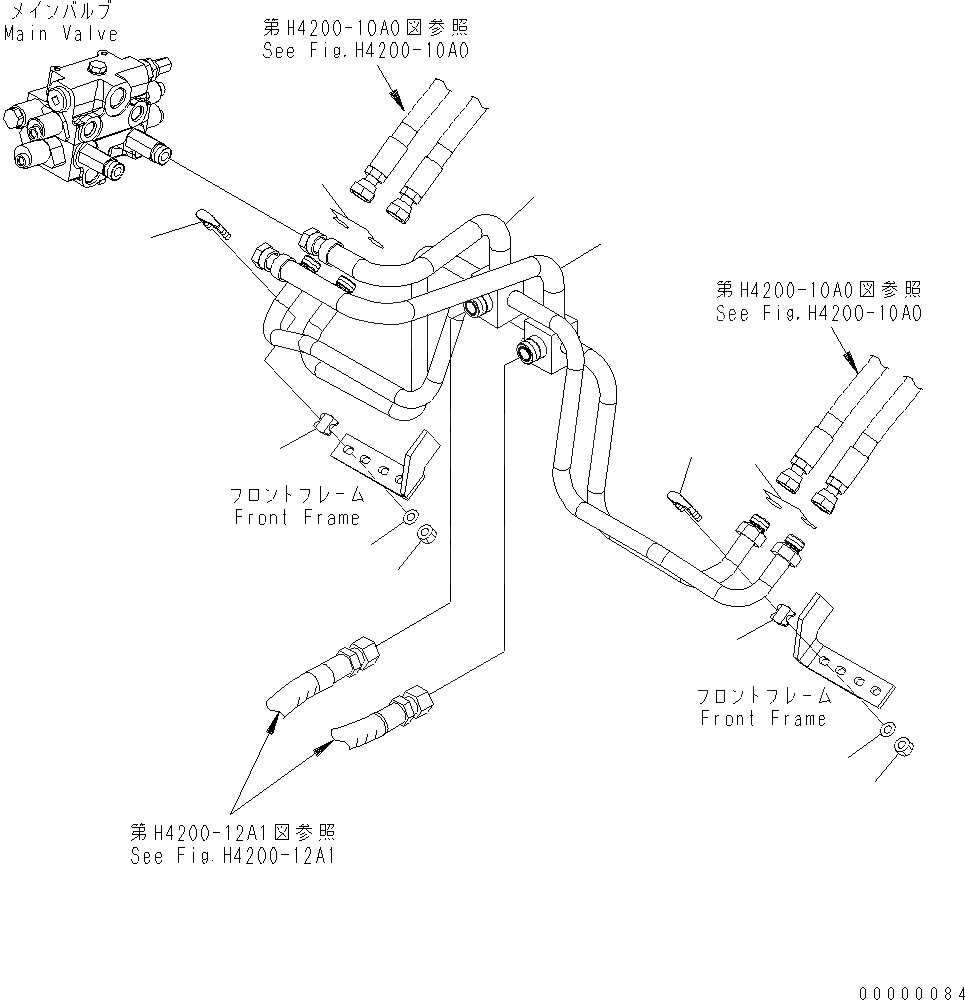 メインバルブ
Main Valve

第H4200-10A0図参照
See Fig.H4200-10A0

第H4200-10A0図参照
See Fig.H4200-10A0

フロントフレーム
Front Frame

フロントフレーム
Front Frame

第H4200-12A1図参照
See Fig.H4200-12A1

00000084