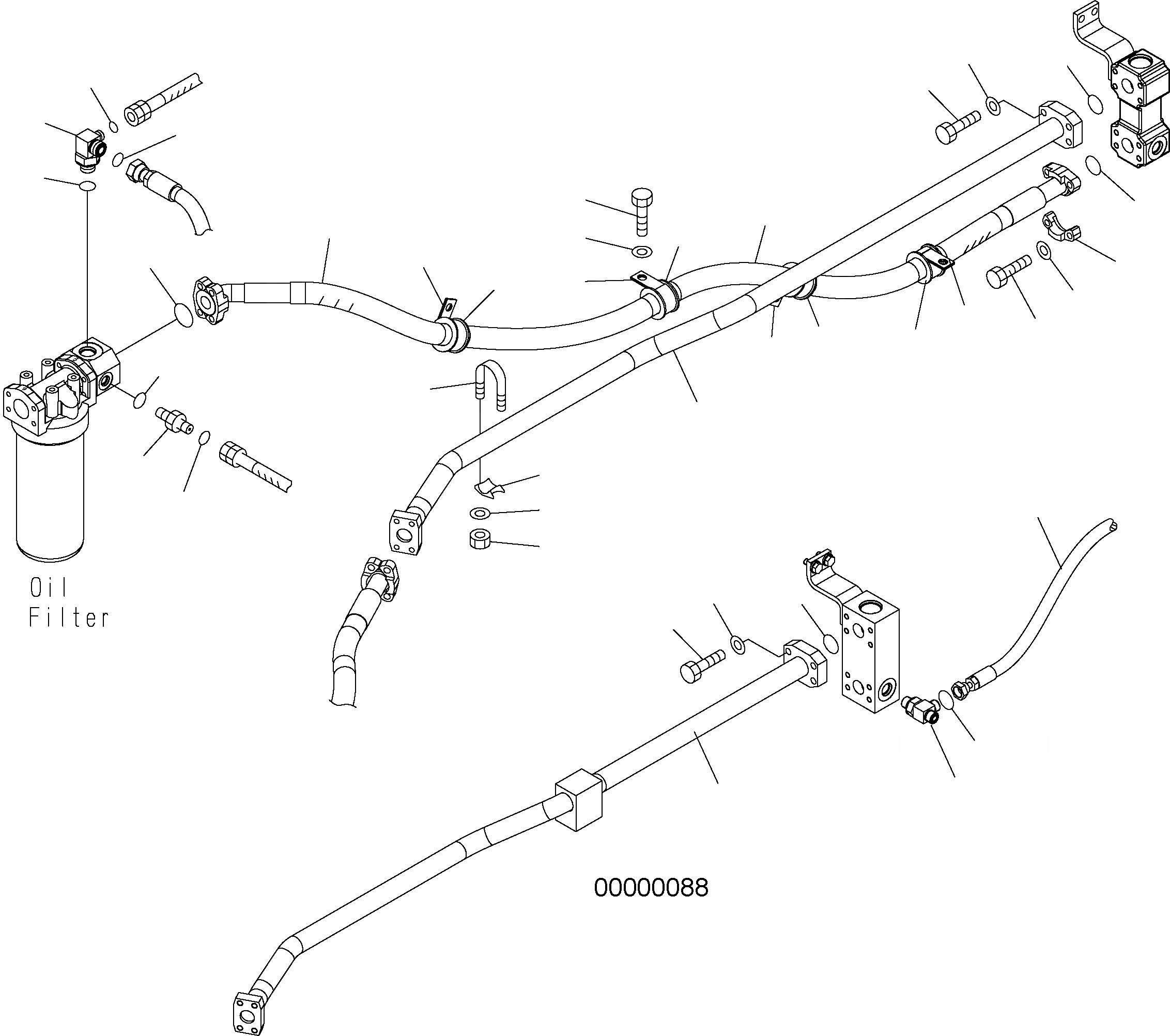 Oil
Filter

00000088