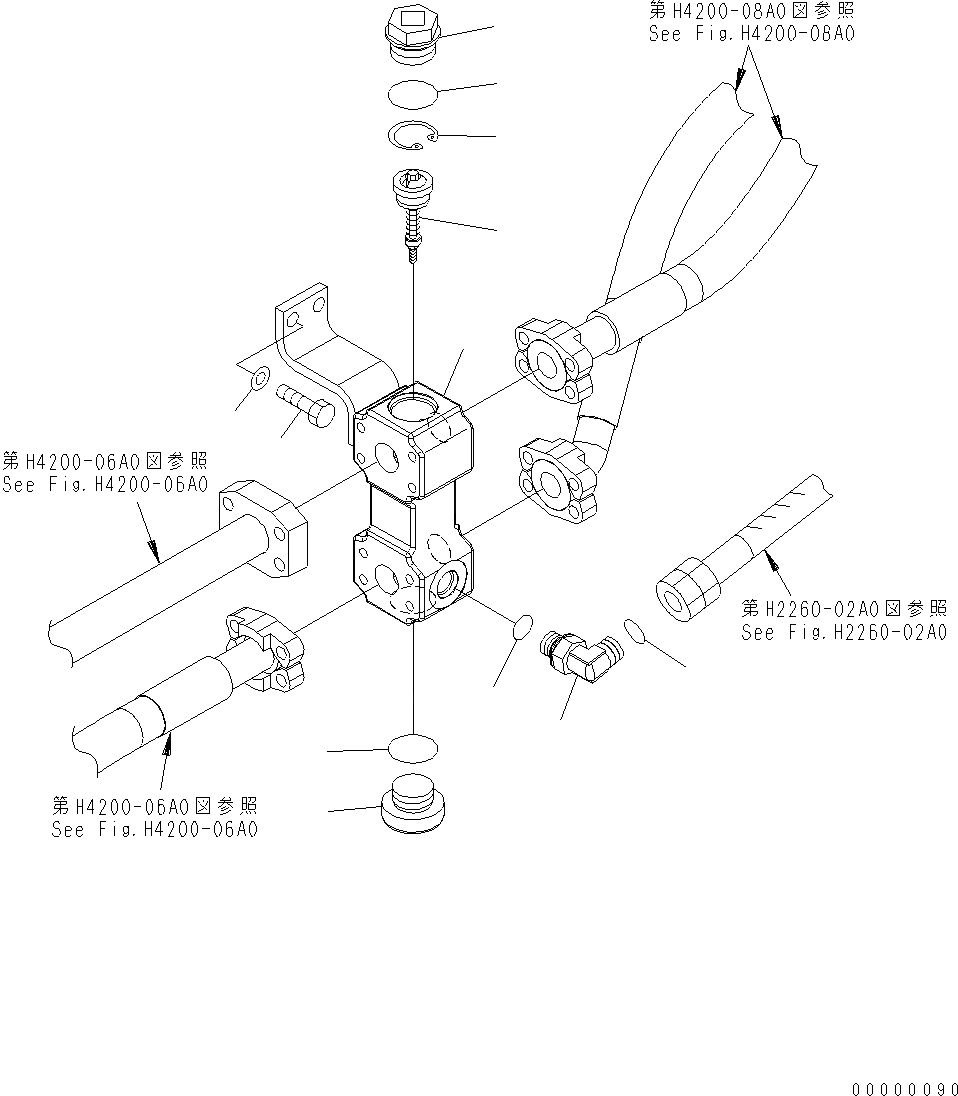 第H4200-08A0図参照
See Fig.H4200-08A0

第H4200-06A0図参照
See Fig.H4200-06A0

第H2260-02A0図参照
See Fig.H2260-02A0

第H4200-06A0図参照
See Fig.H4200-06A0

00000090