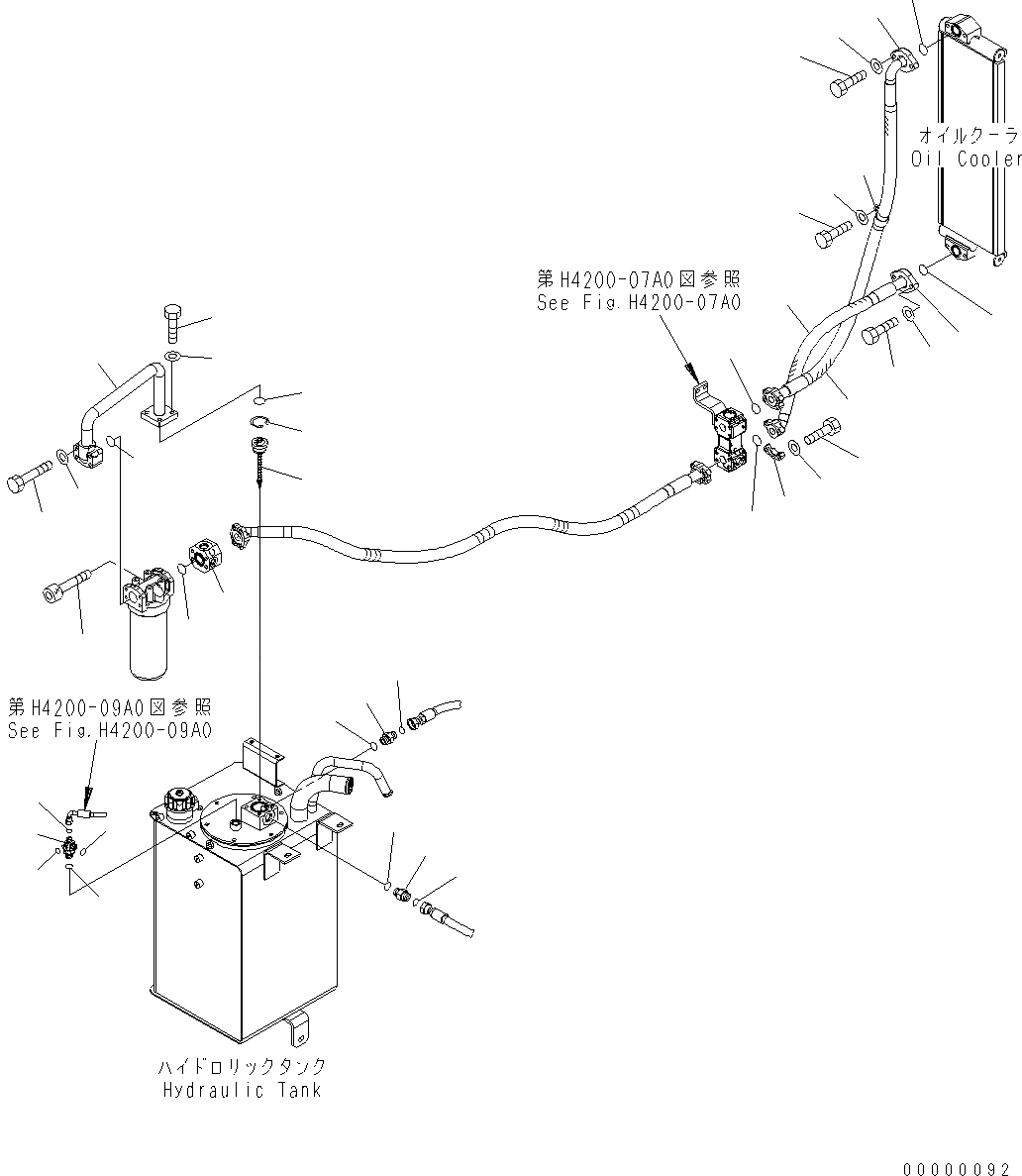 オイルクーラ
Oil Cooler

第H4200-07A0図参照
See Fig.H4200-07A0

第H4200-09A0図参照
See Fig.H4200-09A0

ハイドロリックタンク
Hydraulic Tank

00000092