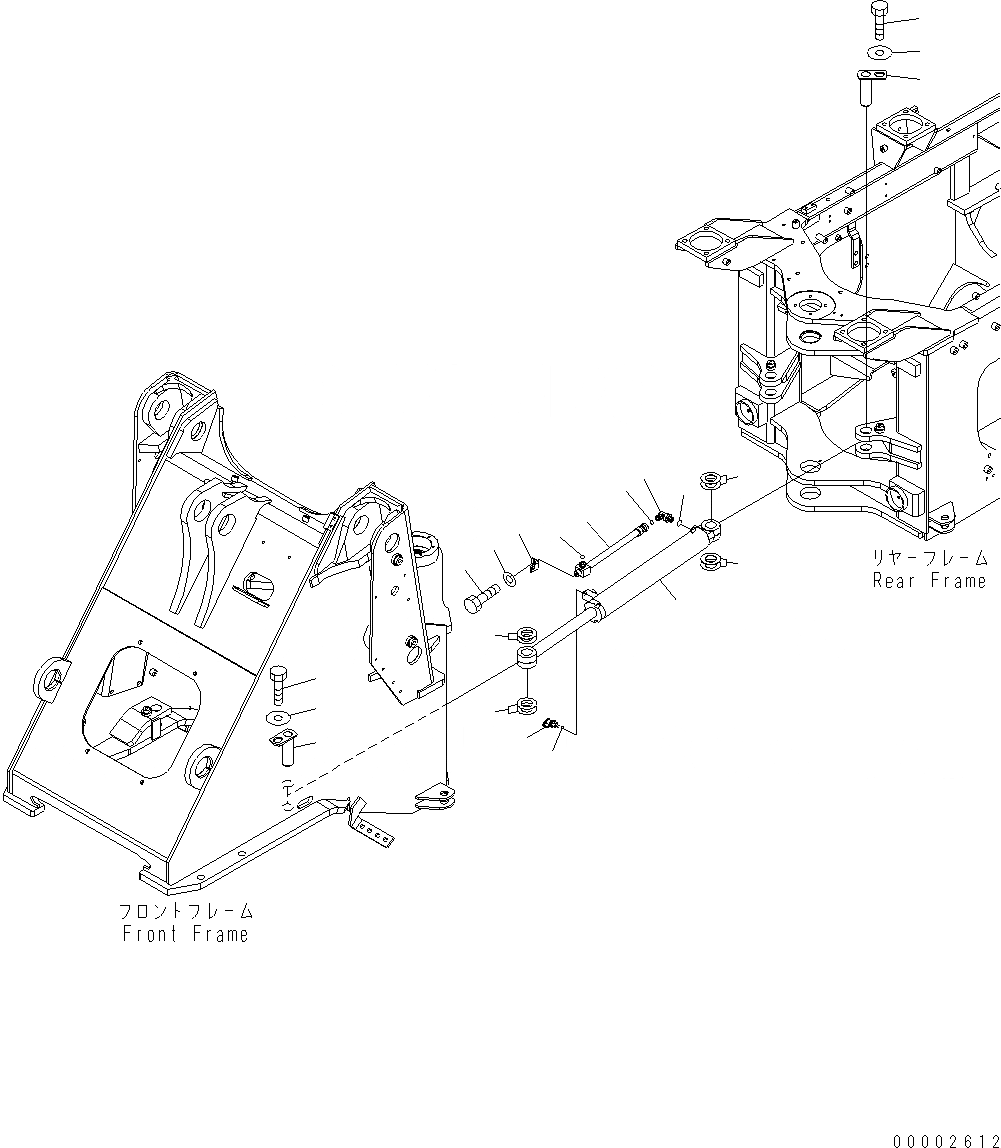 リヤーフレーム
Rear Frame

フロントフレーム
Front Frame

00002612