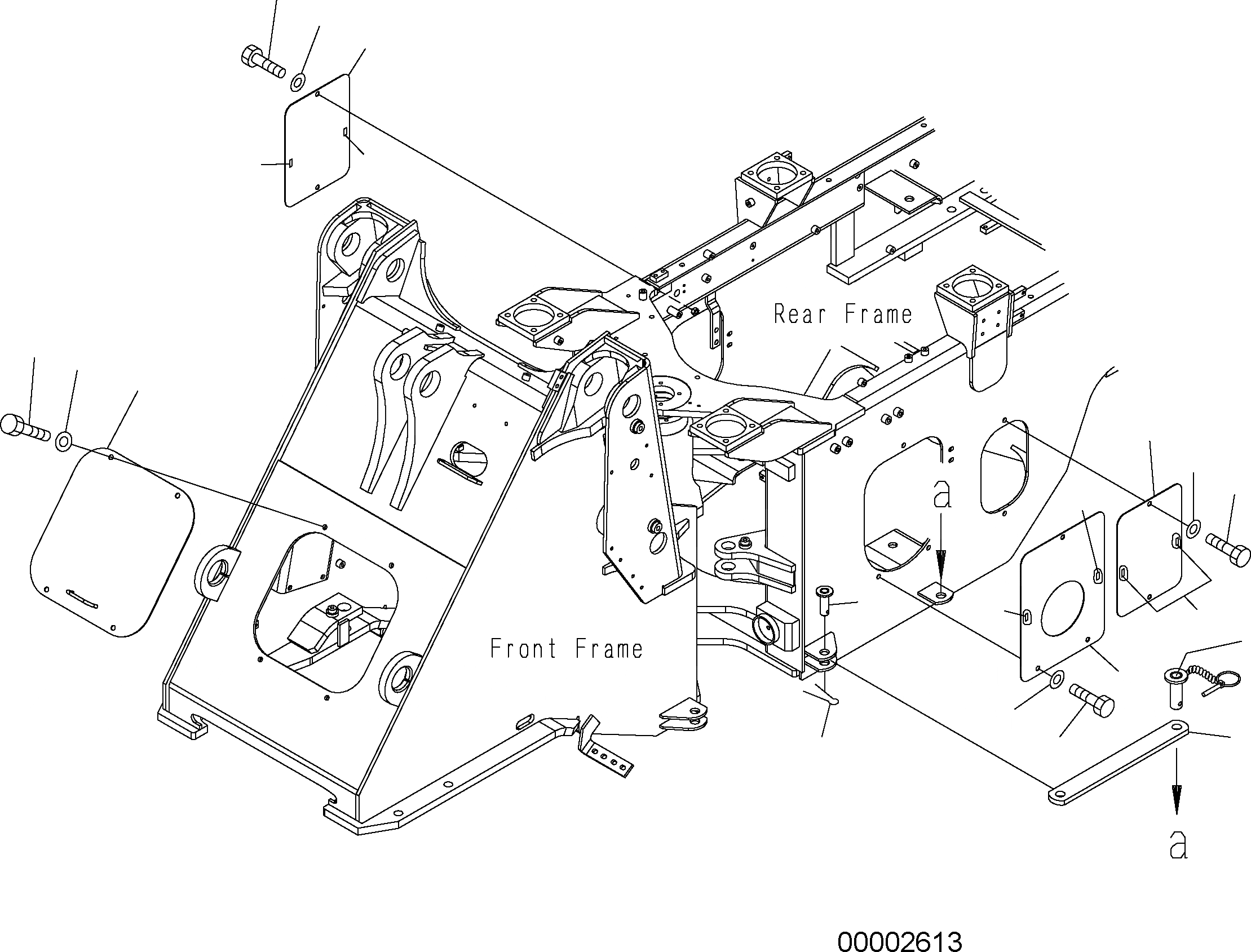 Rear Frame

a

Front Frame

a

00002613