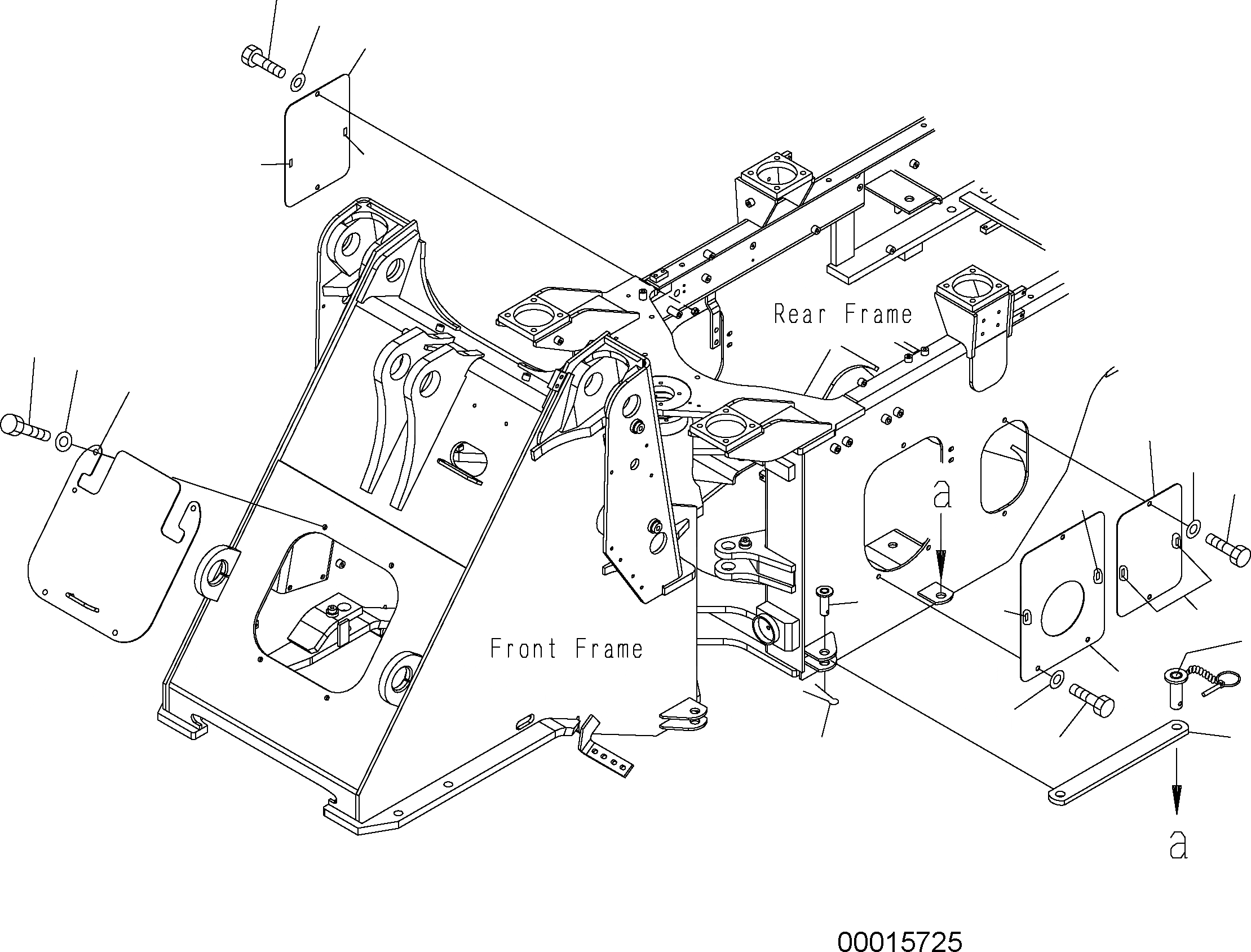 Rear Frame

a

Front Frame

a

00015725