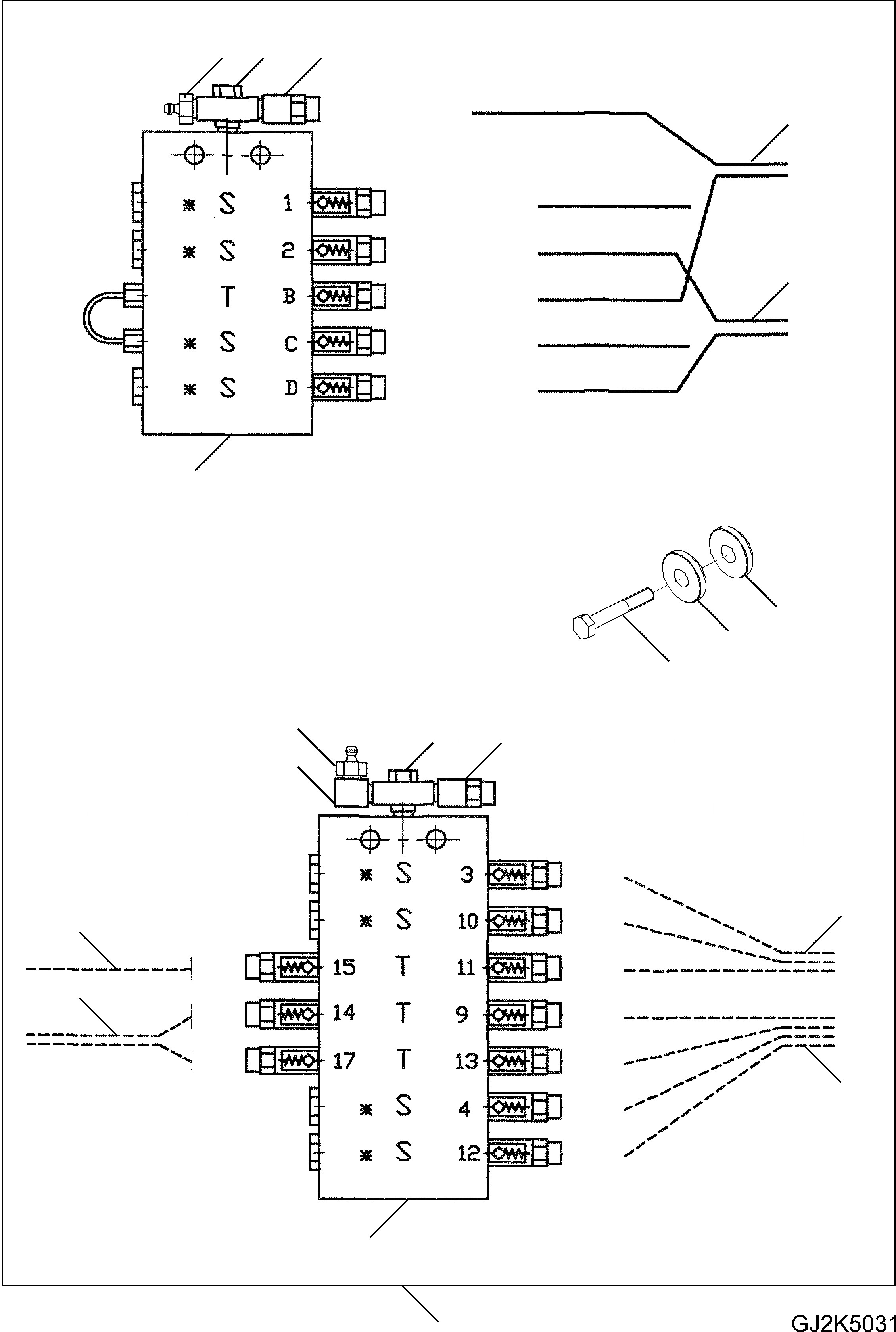 * S 1
* S 2
T B
* S C
* S D

* S 3
* S 10
15 T 11
14 T 9
17 T 13
* S 4
* S 12

GJ2K5031