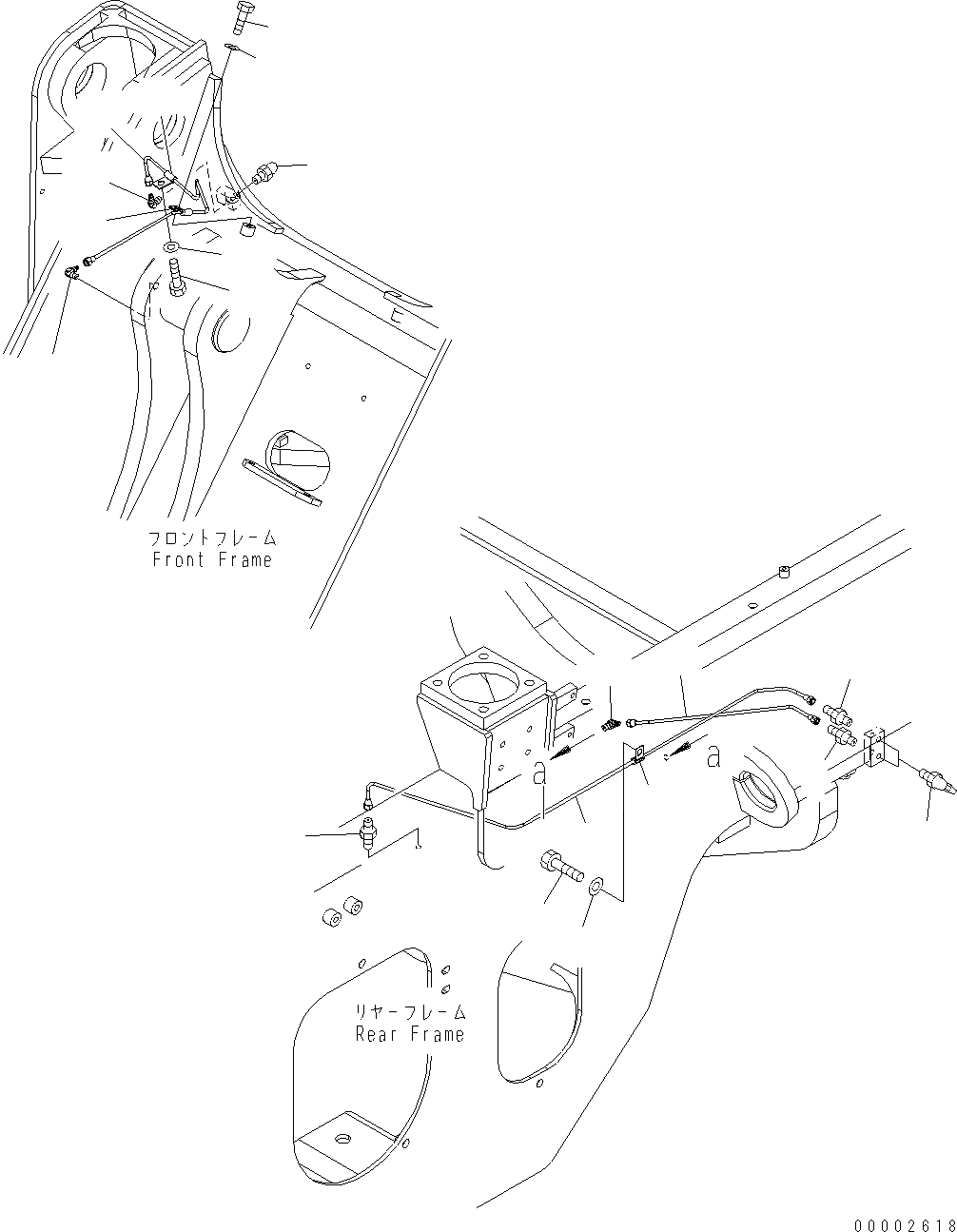 フロントフレーム
Front Frame

a

a

リヤーフレーム
Rear Frame

00002618