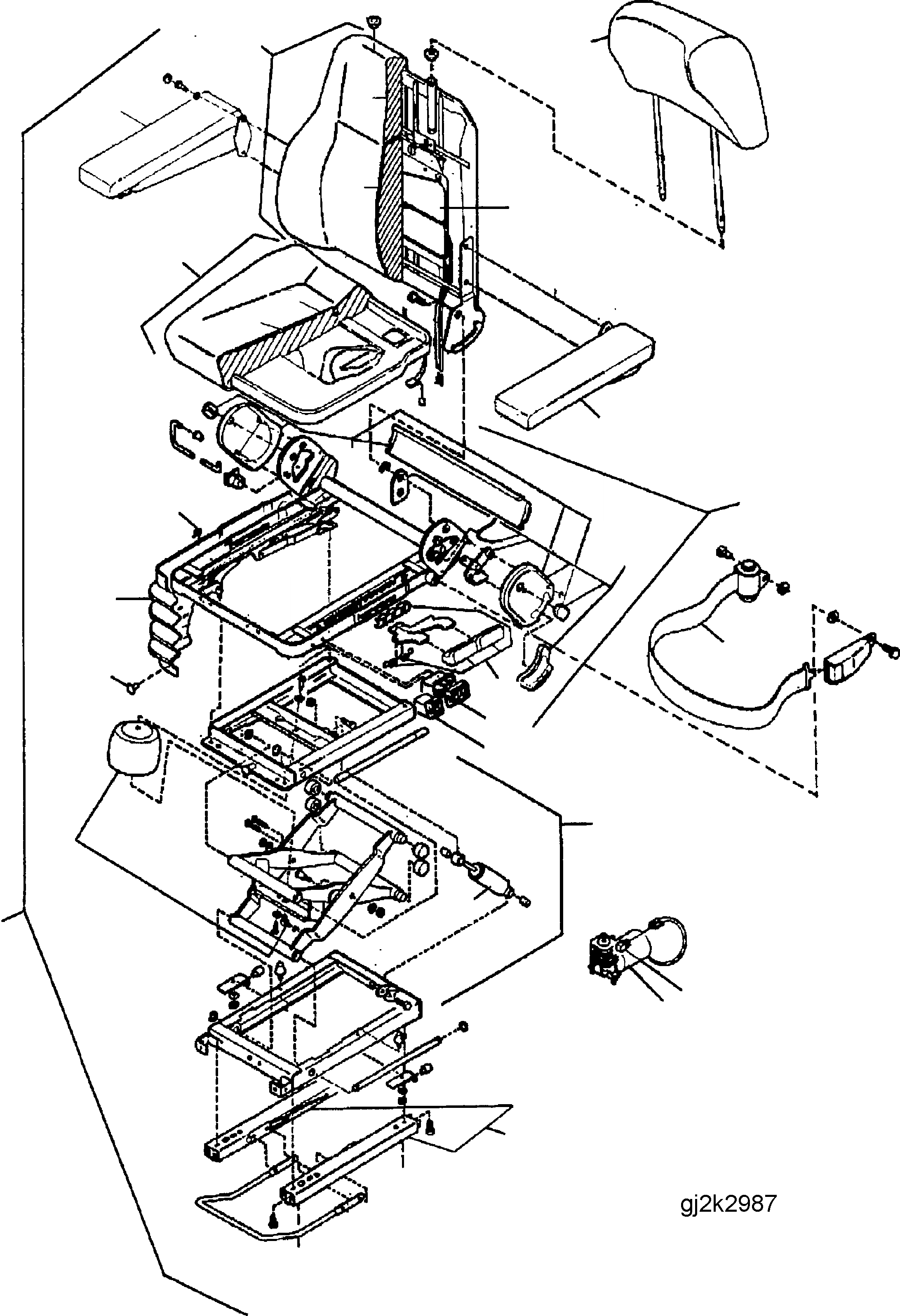 gj2k2987