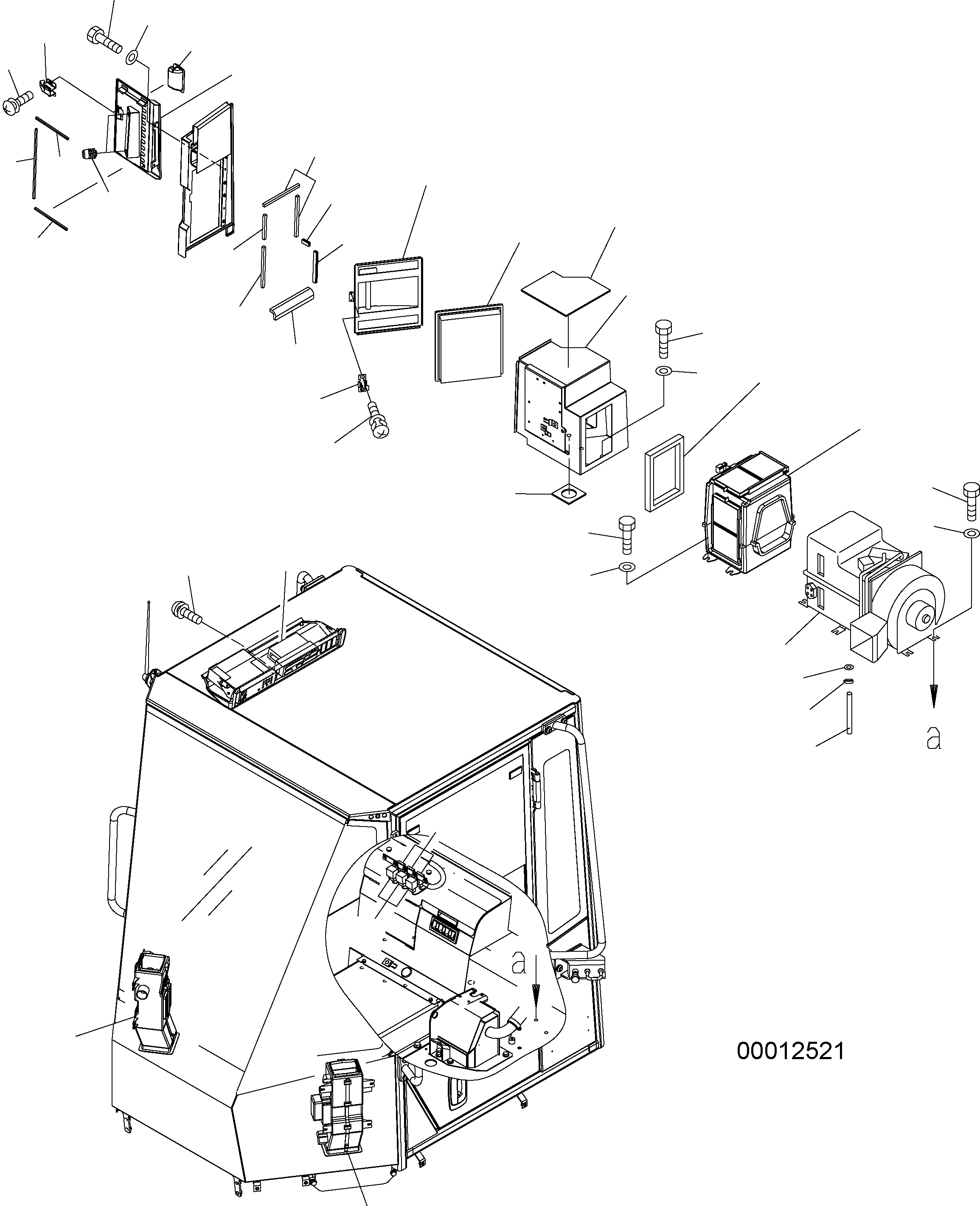 a

a

00012521