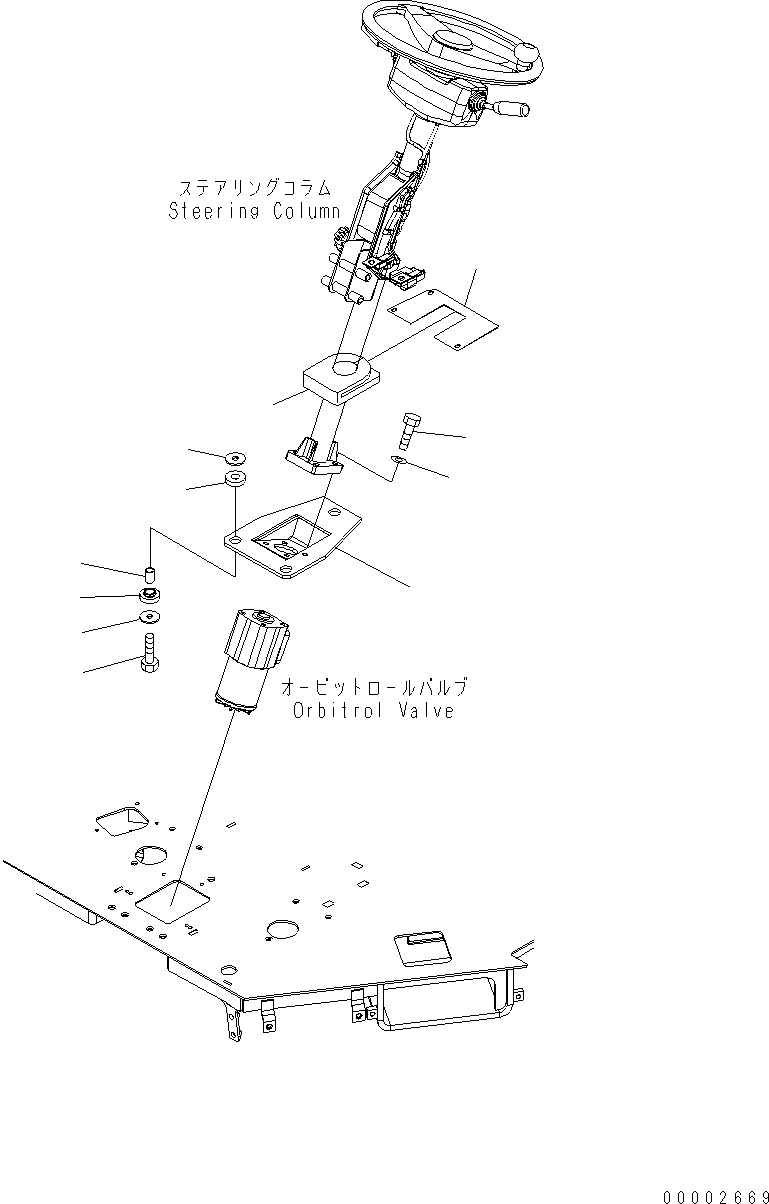 ステアリングコラム
Steering Column

オービットロールバルブ
Orbitrol Valve

00002669