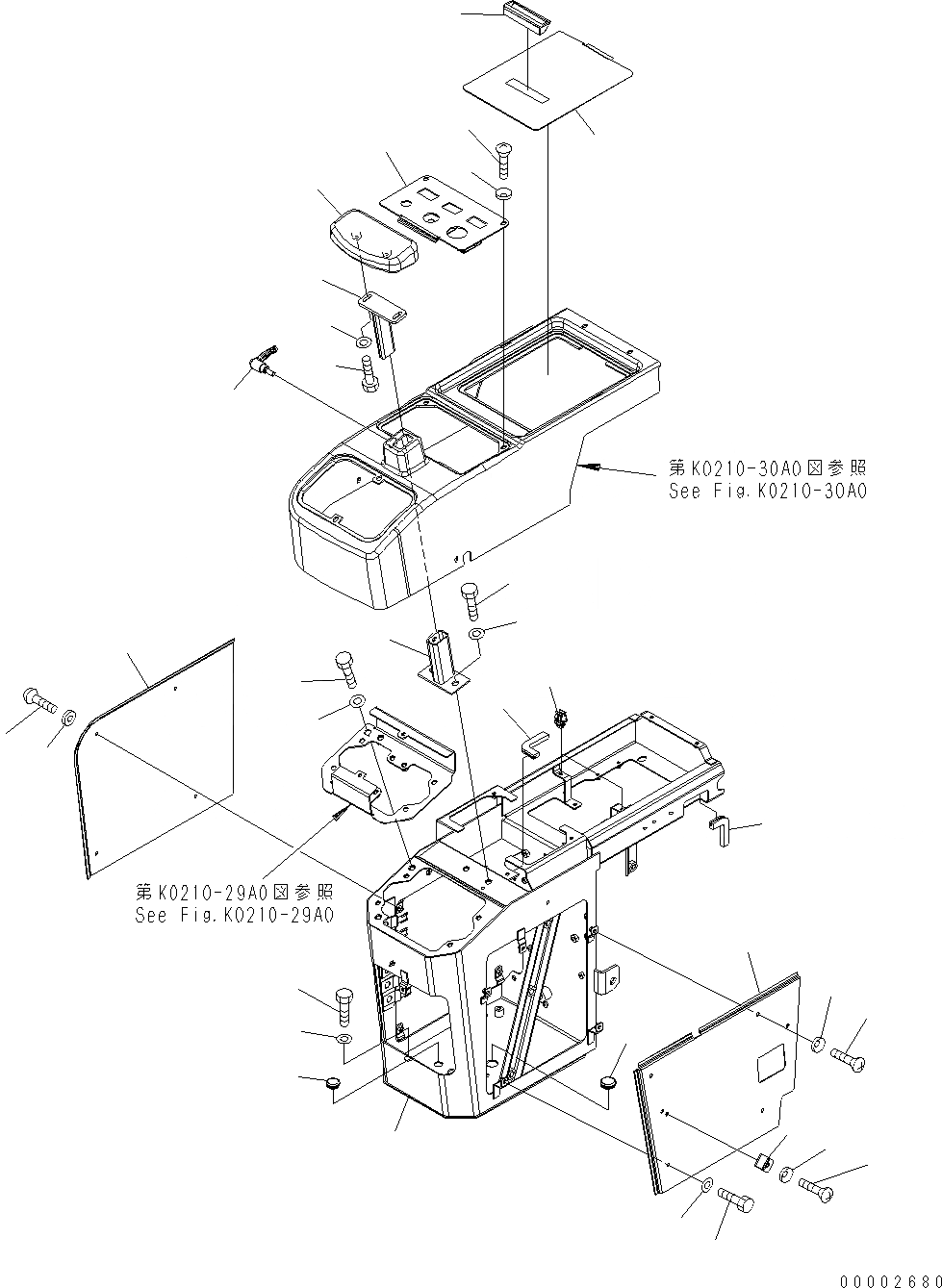 第K0210-30A0図参照
See Fig.K0210-30A0

第K0210-29A0図参照
See Fig.K0210-29A0

00002680