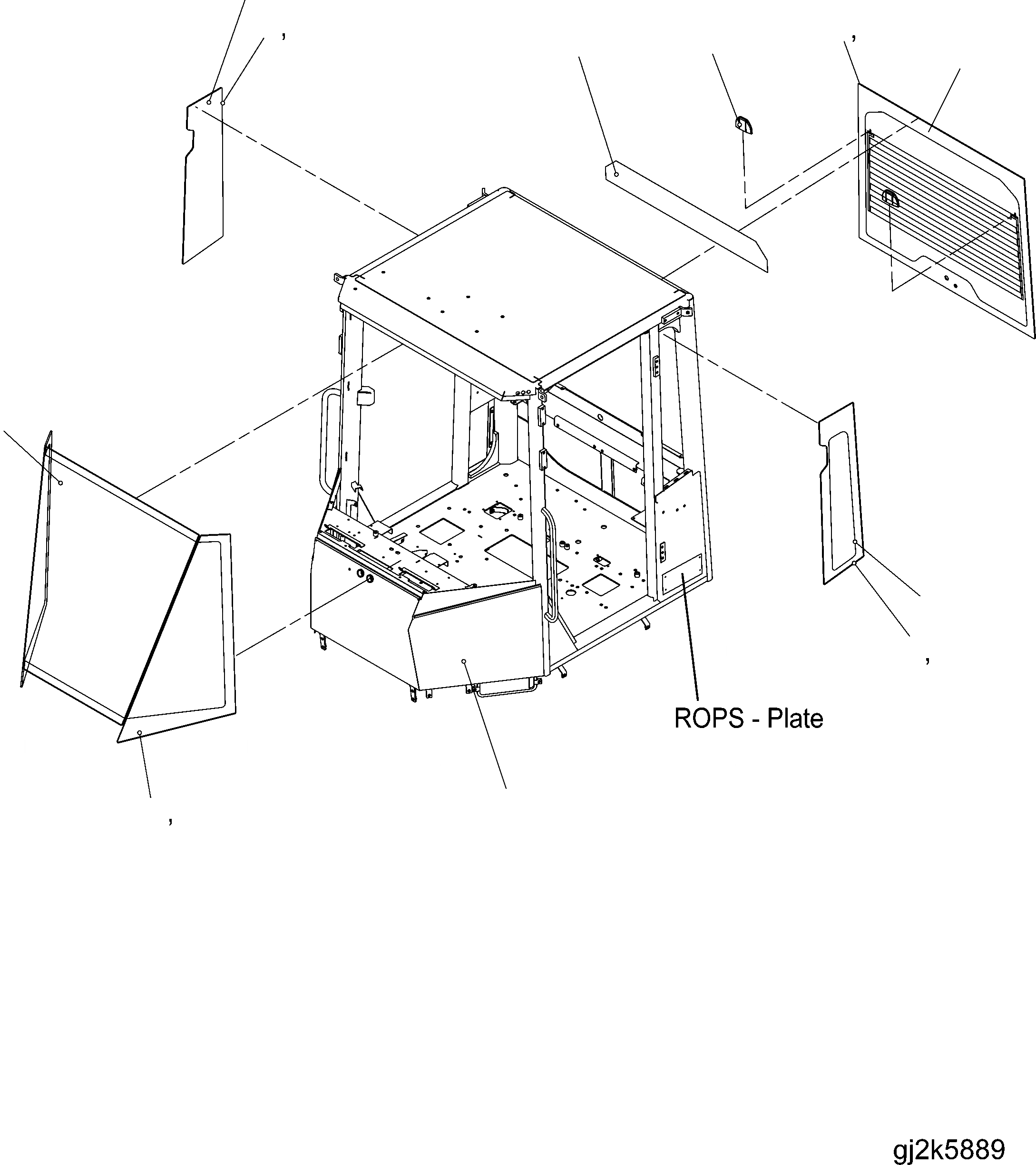 ,
,
,
ROPS - Plate
,
gj2k5889