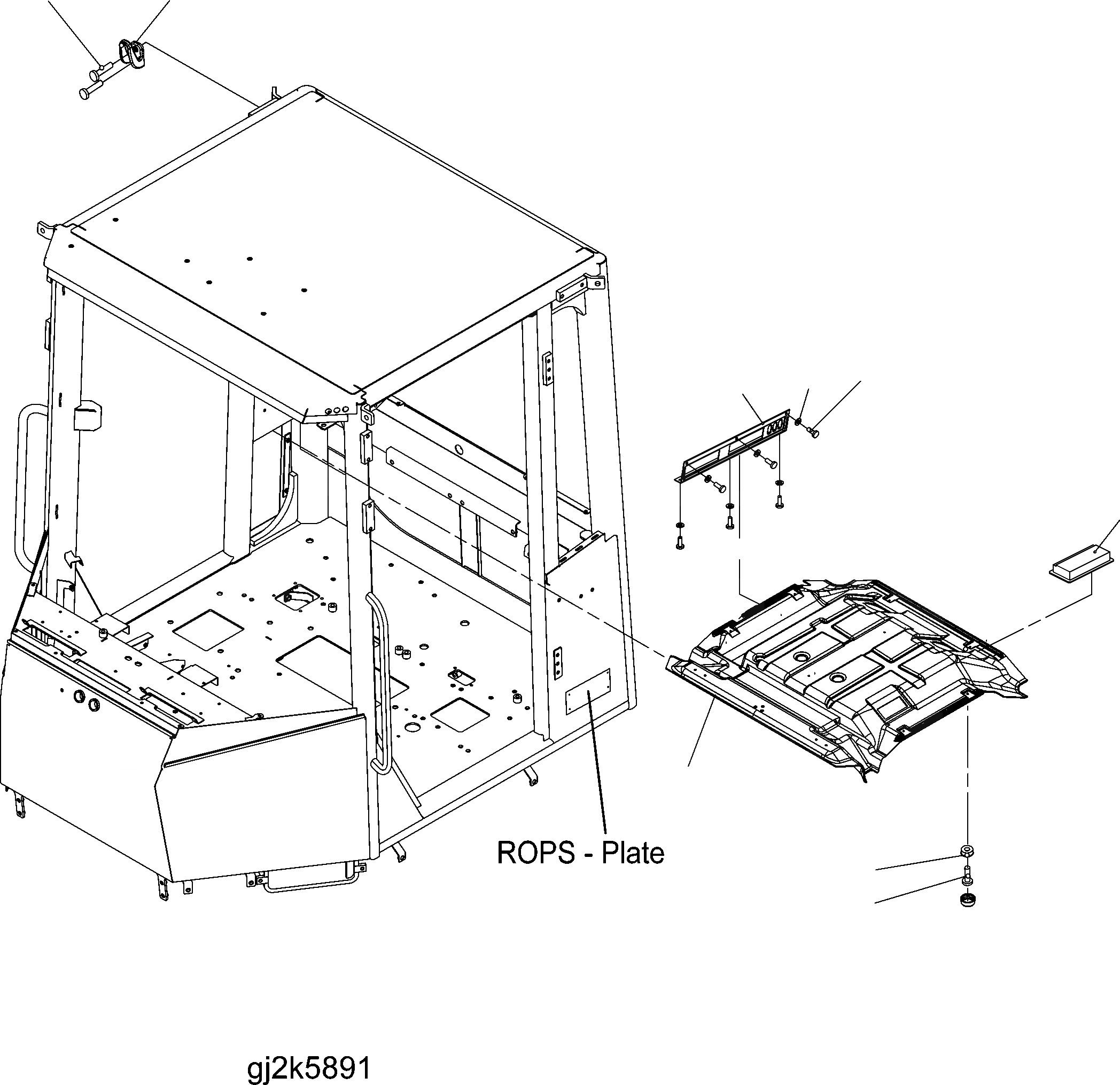 ROPS - Plate

gj2k5891