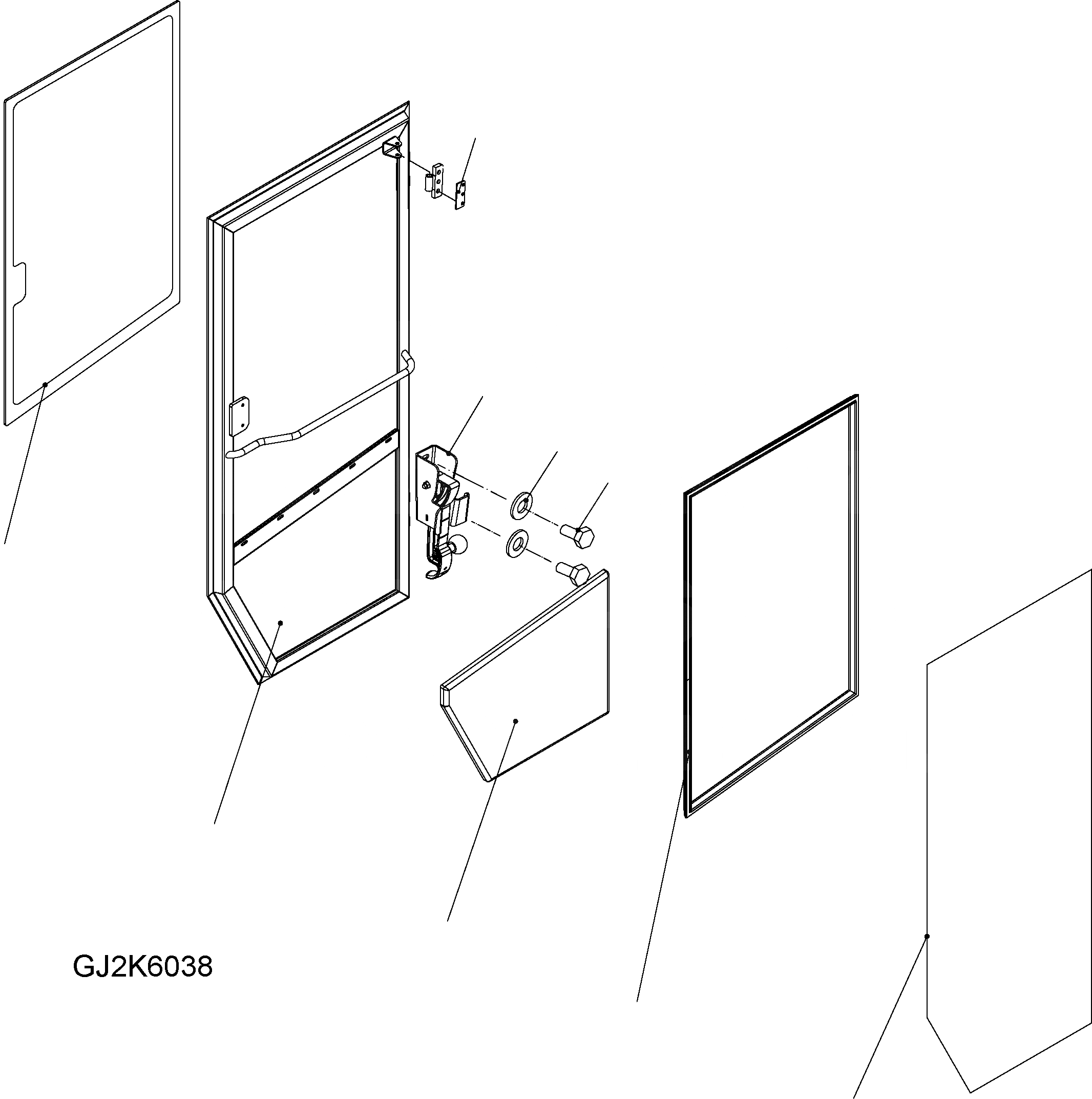 GJ2K6038