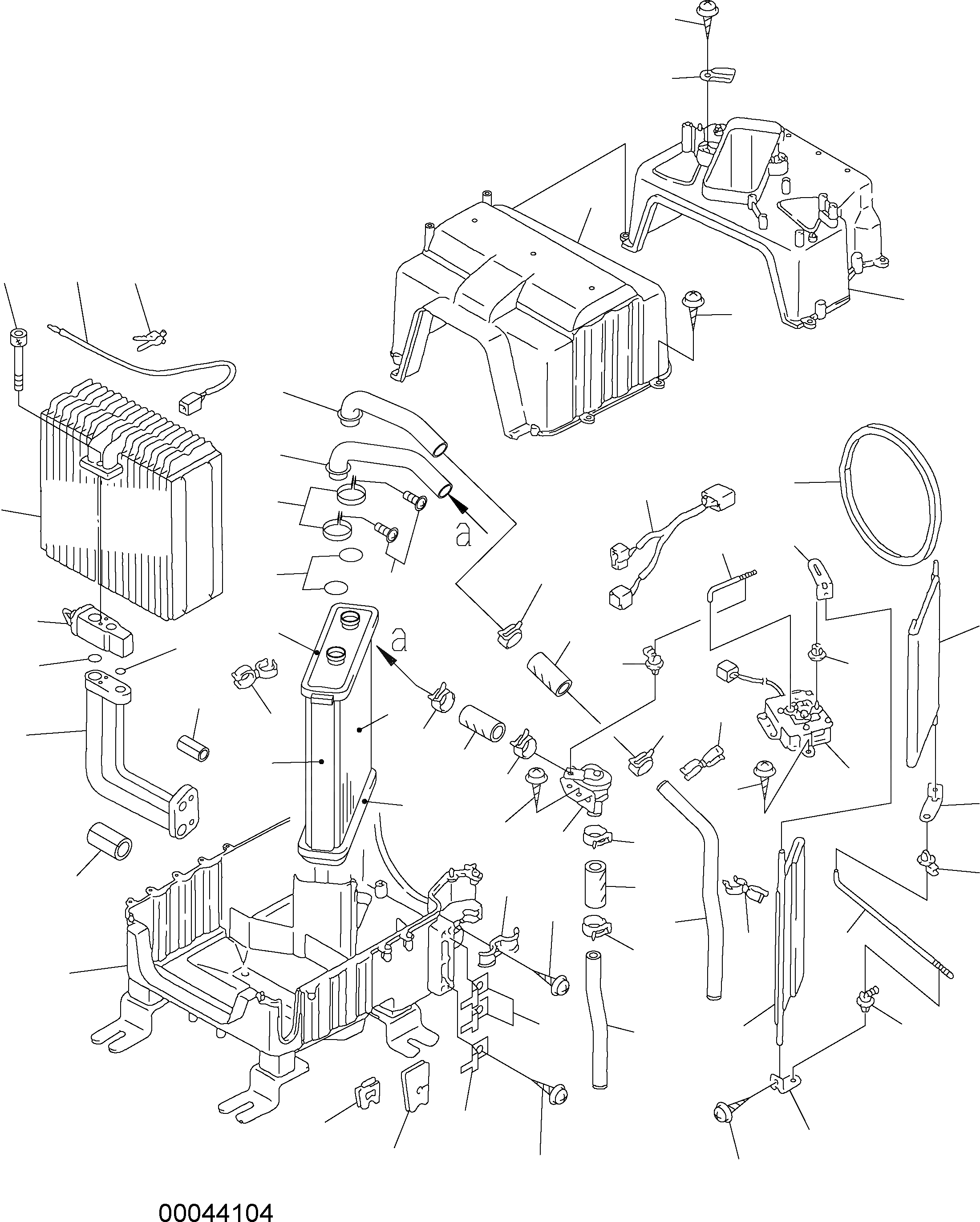 a

a

00044104