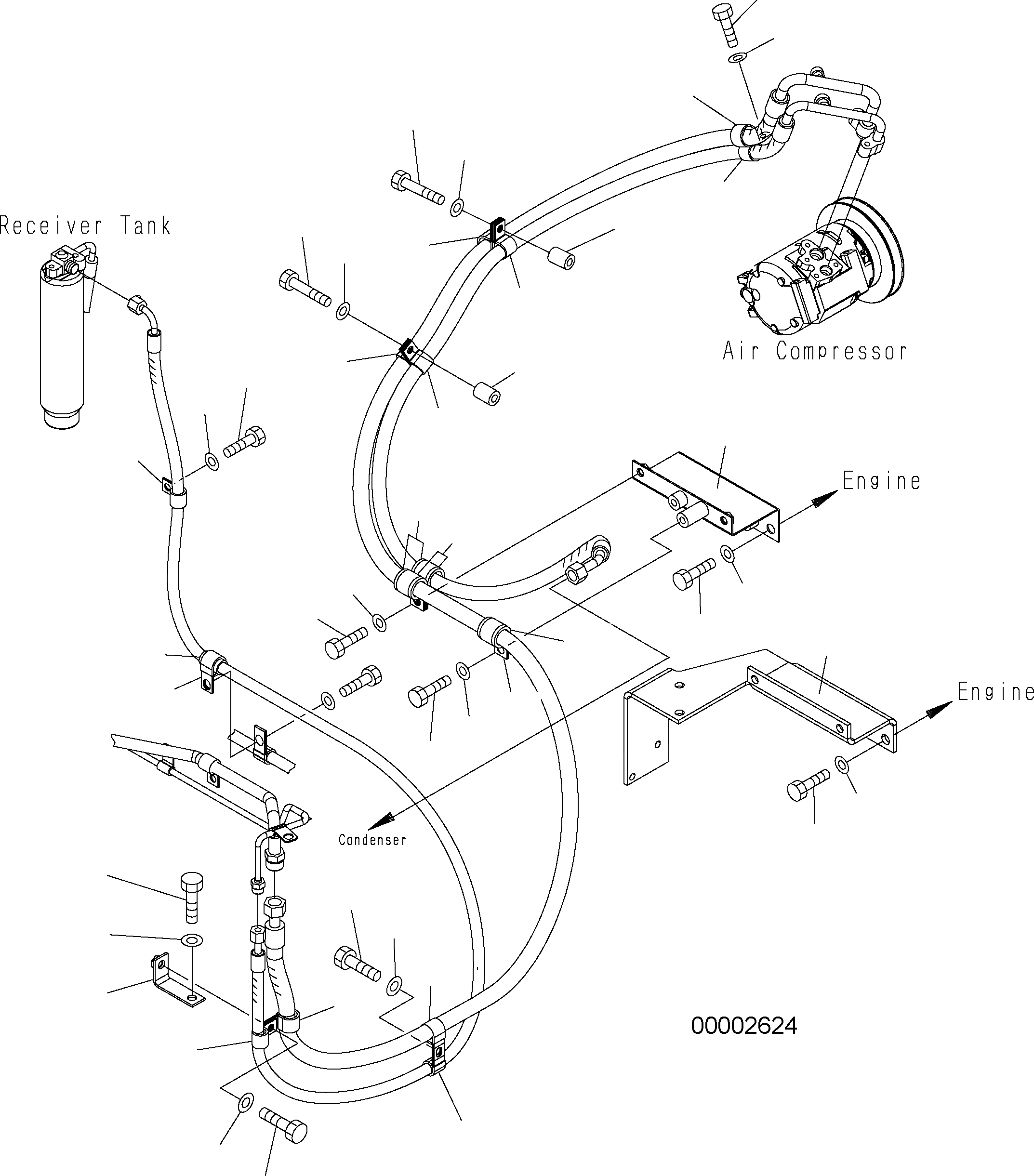 Receiver Tank

Air Compressor

Engine

Engine

Condenser

00002624