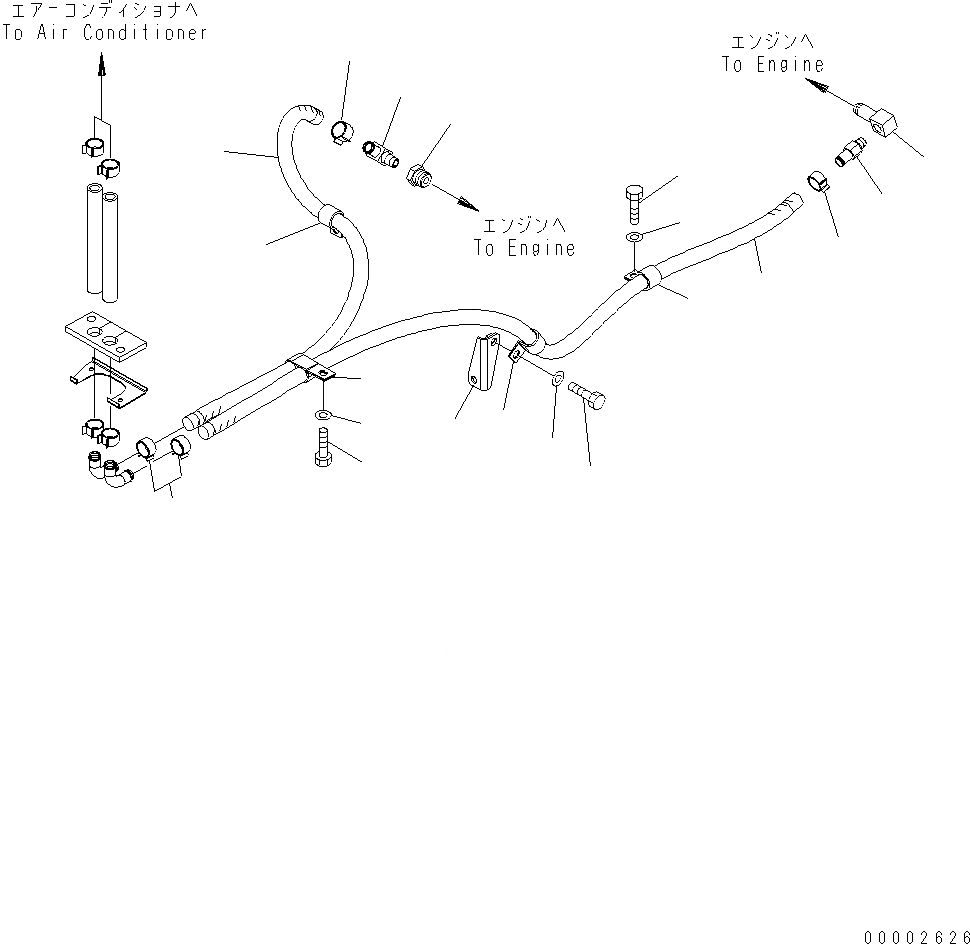 エアーコンディショナへ
To Air Conditioner

エンジンへ
To Engine

エンジンへ
To Engine

00002626