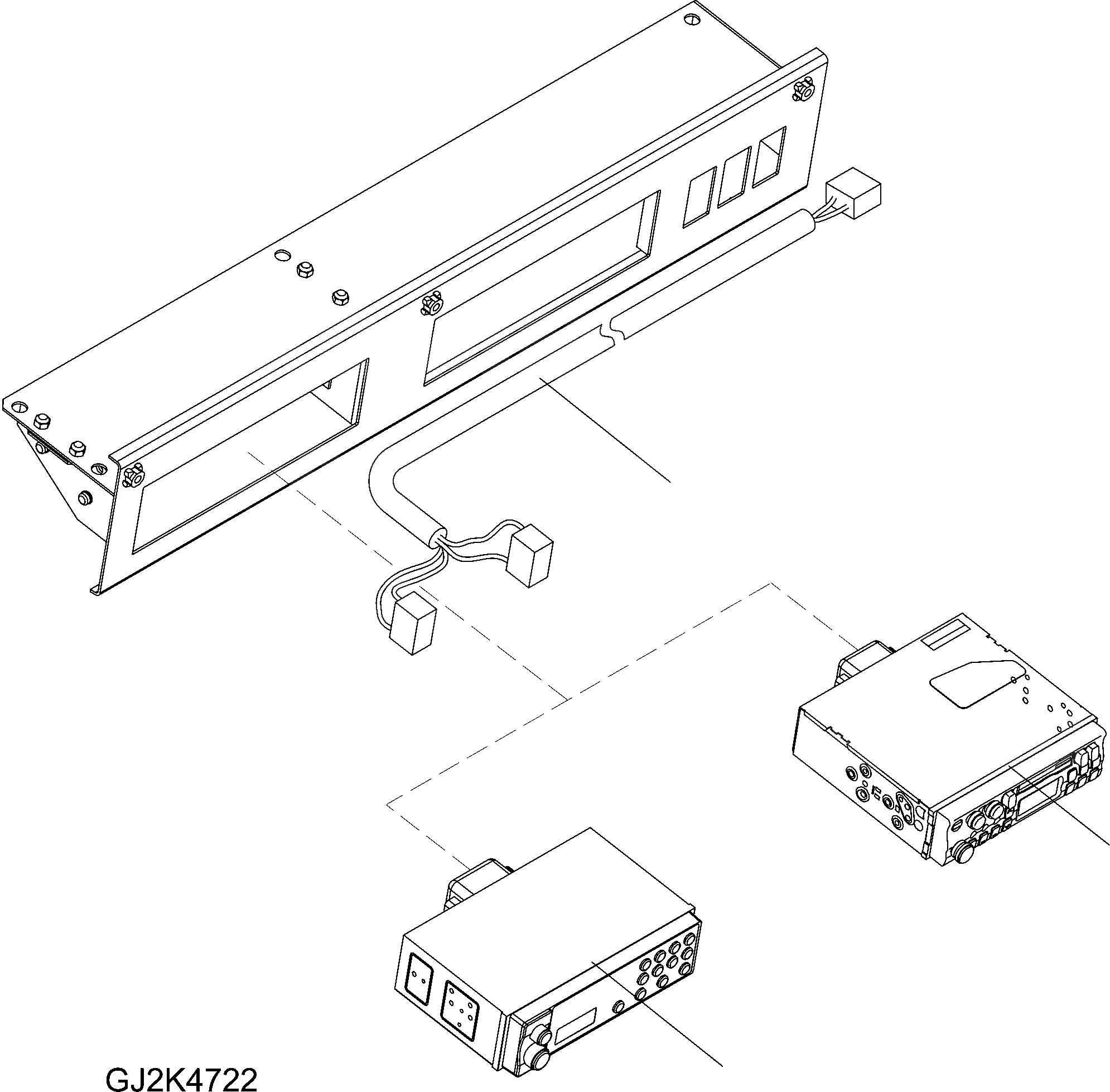 GJ2K4722