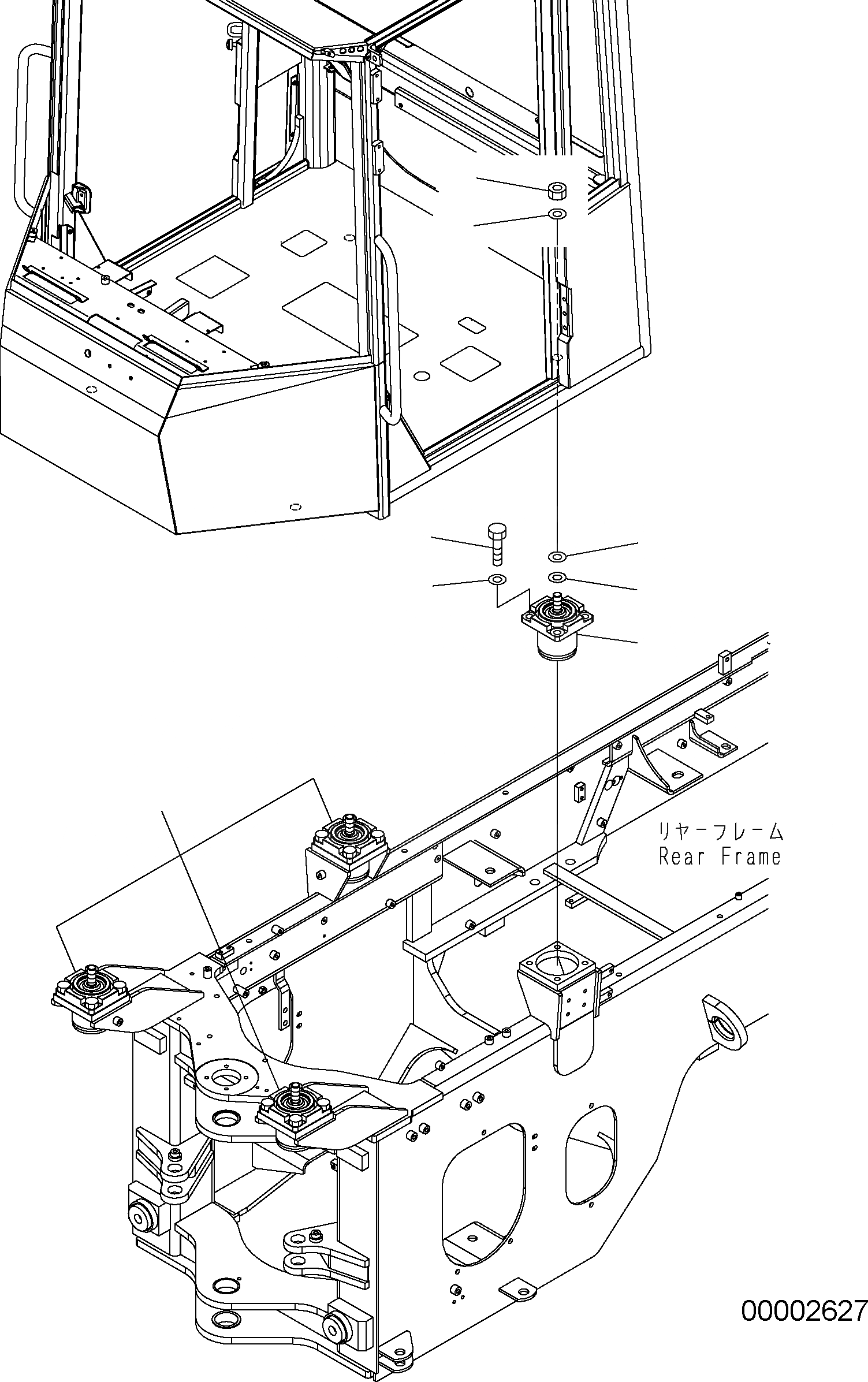 リヤーフレーム
Rear Frame

00002627