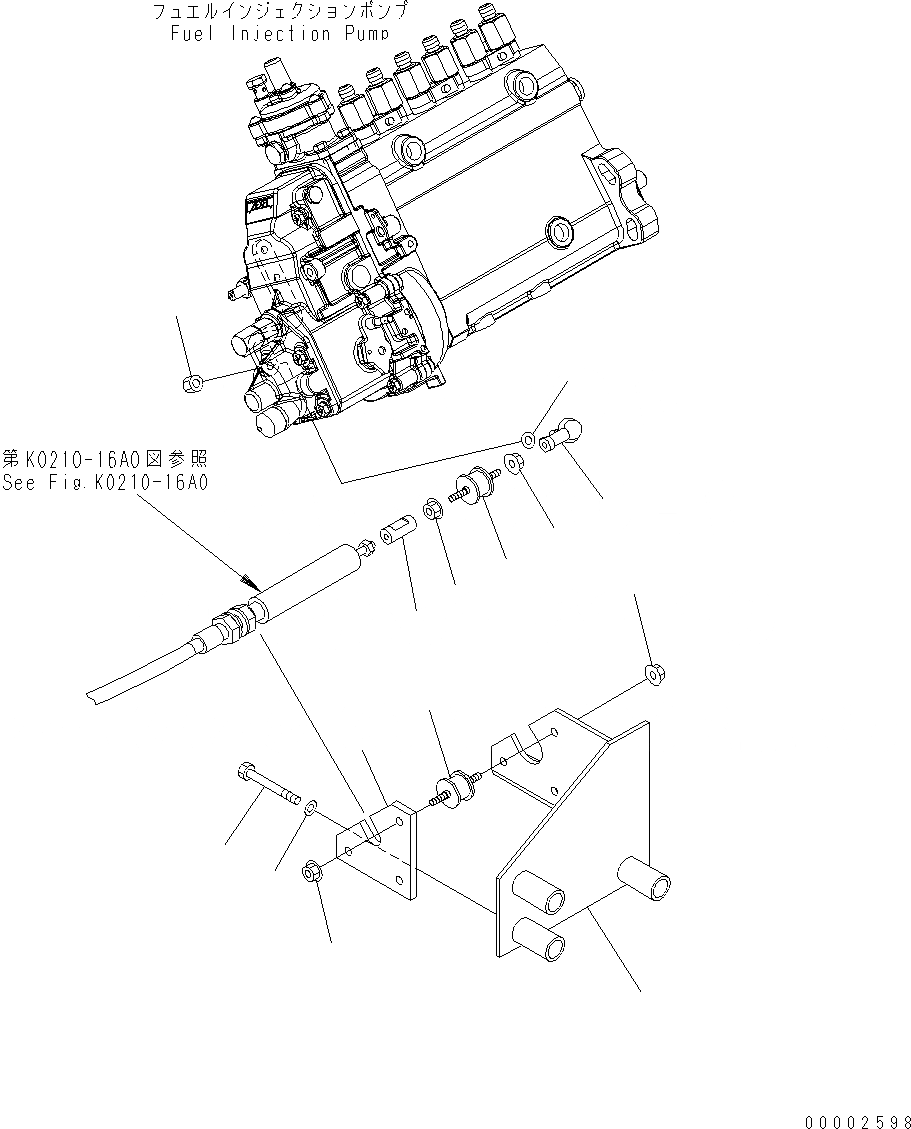 フュエルインジェクションポンプ
Fuel Injection Pump

第K0210-16A0図参照
See Fig.K0210-16A0

00002598