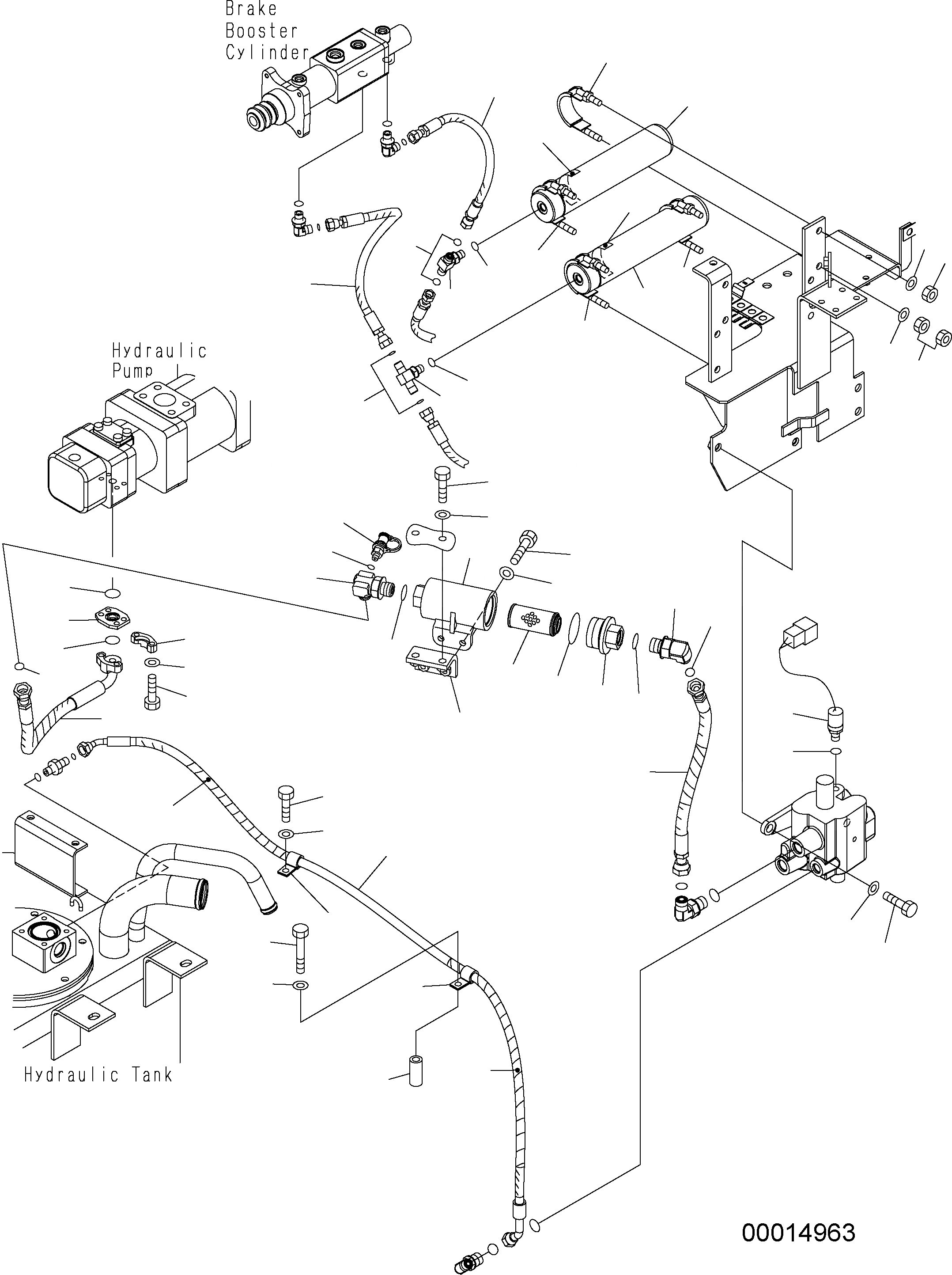 Brake Booster Cylinder

Hydraulic Pump

Hydraulic Tank

00014963